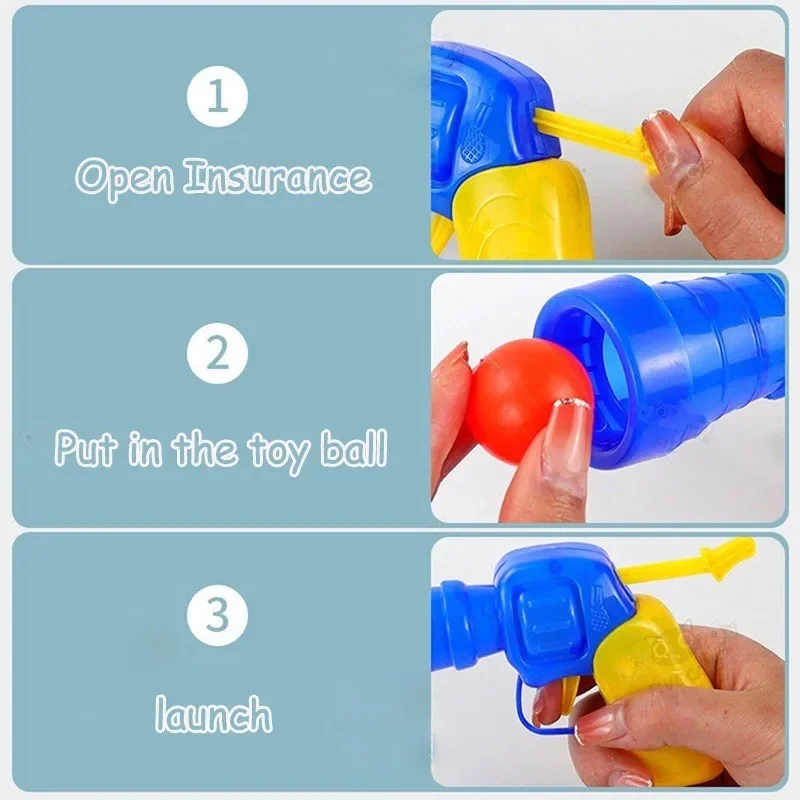 1

Open Insurance

2

Put in the toy ball

3

launch