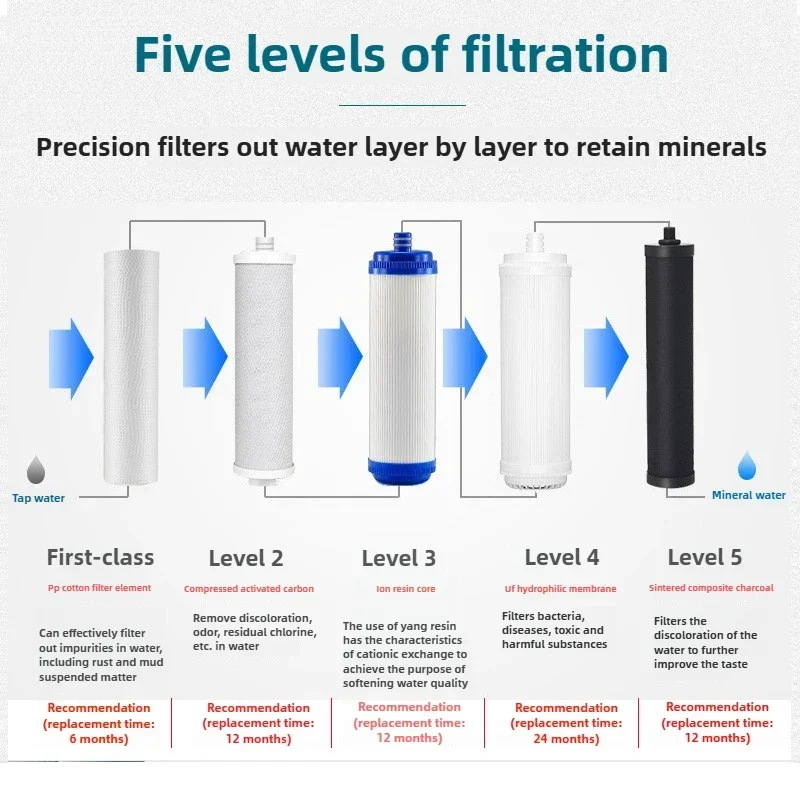 Five levels of filtration

Precision filters out water layer by layer to retain minerals

Tap water

Mineral water

First-class
Pp cotton filter element
Can effectively filter out impurities in water, including rust and mud suspended matter
Recommendation (replacement time: 6 months)

Level 2
Compressed activated carbon
Remove discoloration, odor, residual chlorine, etc. in water
Recommendation (replacement time: 12 months)

Level 3
Ion resin core
The use of yang resin has the characteristics of cationic exchange to achieve the purpose of softening water quality
Recommendation (replacement time: 12 months)

Level 4
Uf hydrophilic membrane
Filters bacteria, diseases, toxic and harmful substances
Recommendation (replacement time: 24 months)

Level 5
Sintered composite charcoal
Filters the discoloration of the water to further improve the taste
Recommendation (replacement time: 12 months)