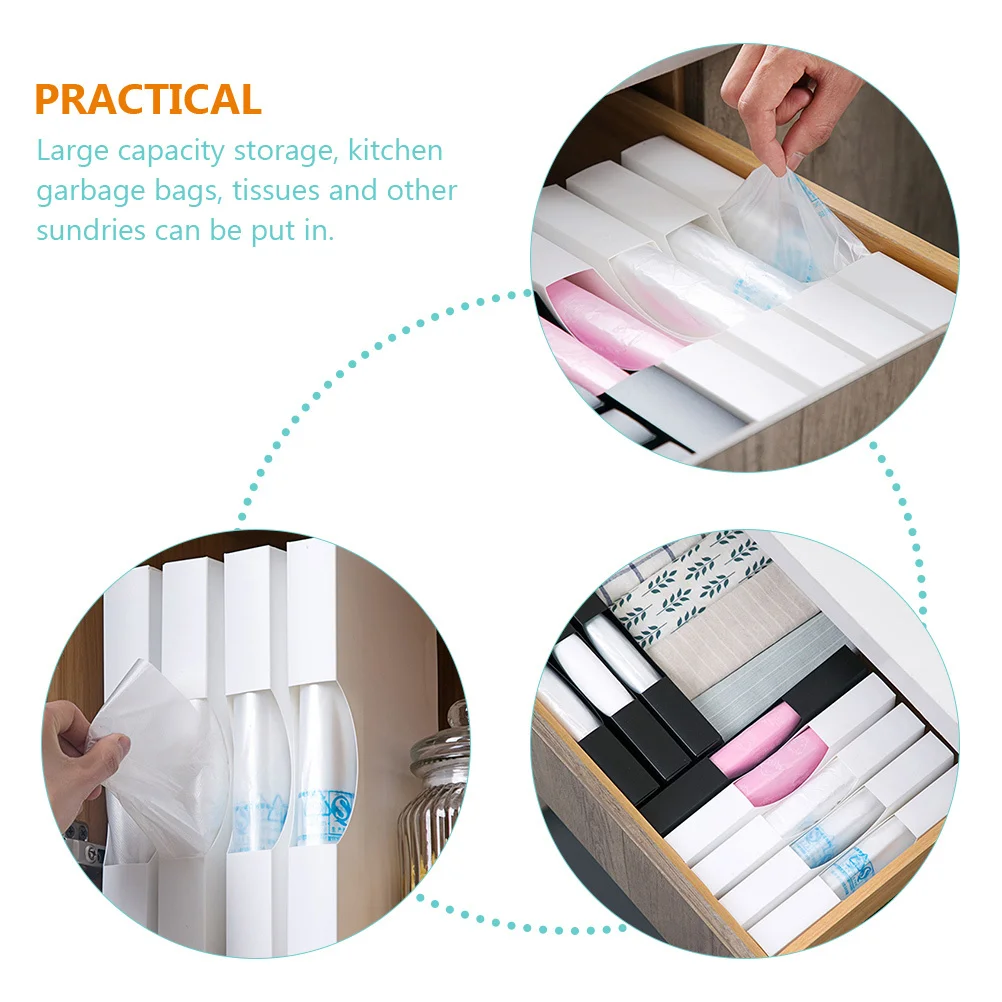 PRACTICAL

Large capacity storage, kitchen garbage bags, tissues and other sundries can be put in.