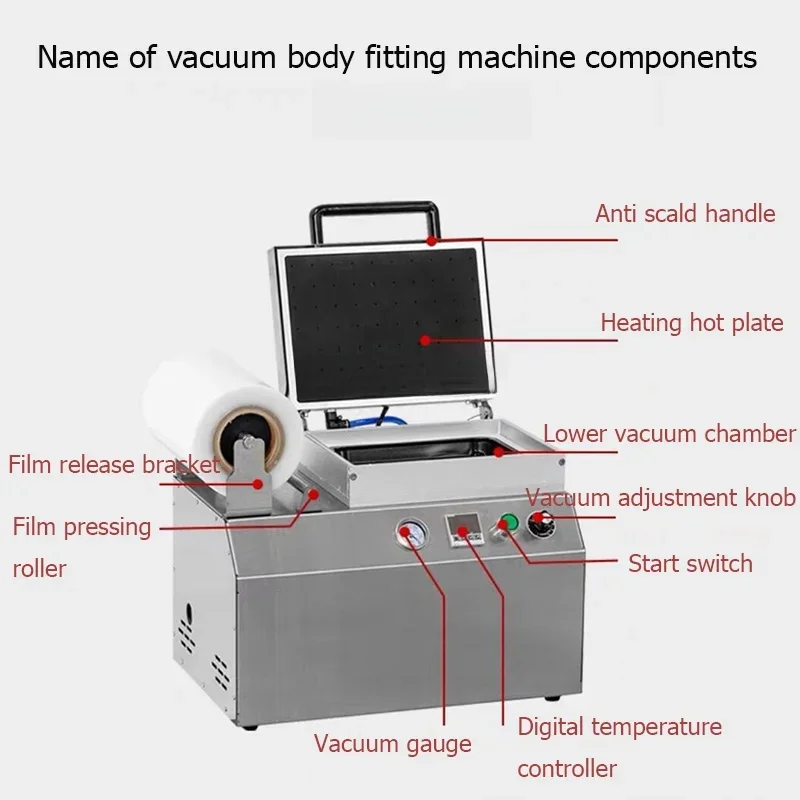 Name of vacuum body fitting machine components

Anti scald handle

Heating hot plate

Lower vacuum chamber

Film release bracket

Vacuum adjustment knob

Film pressing roller

Start switch

Vacuum gauge

Digital temperature controller