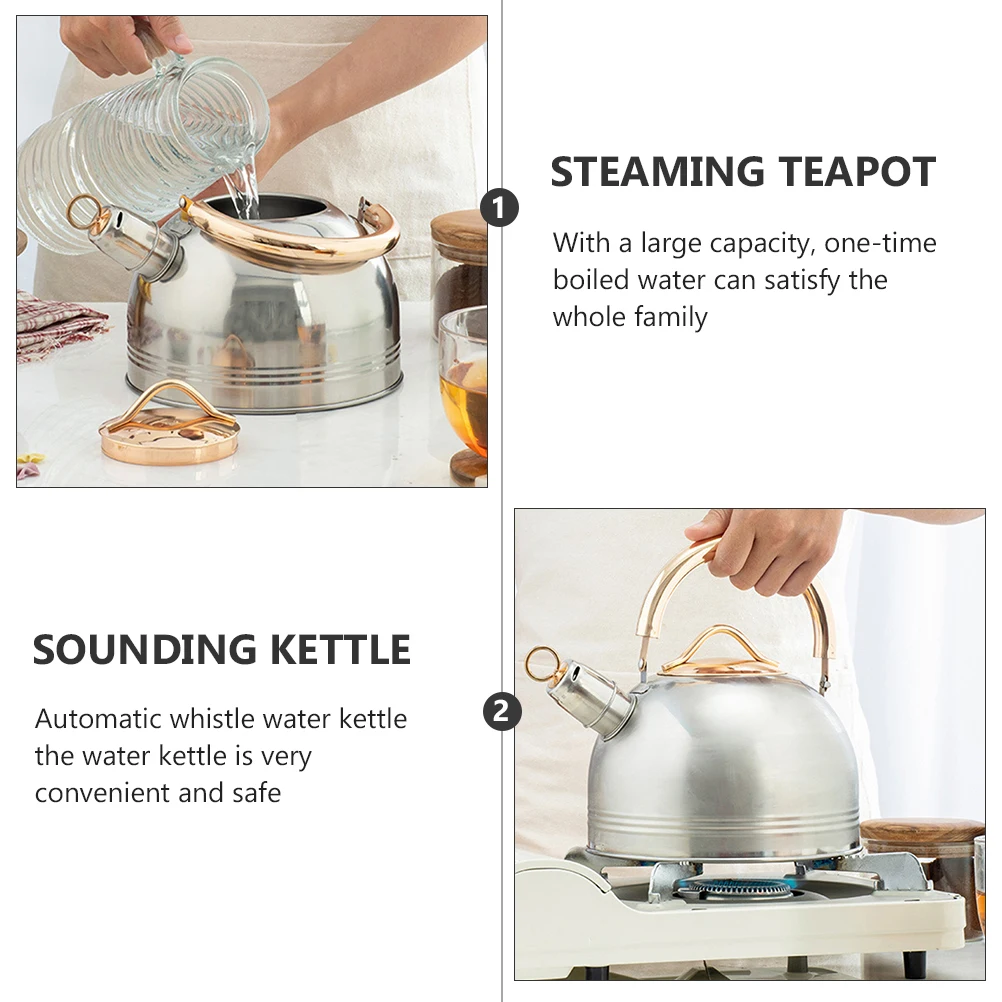 1

STEAMING TEAPOT

With a large capacity, one-time boiled water can satisfy the whole family

SOUNDING KETTLE

Automatic whistle water kettle the water kettle is very convenient and safe

2