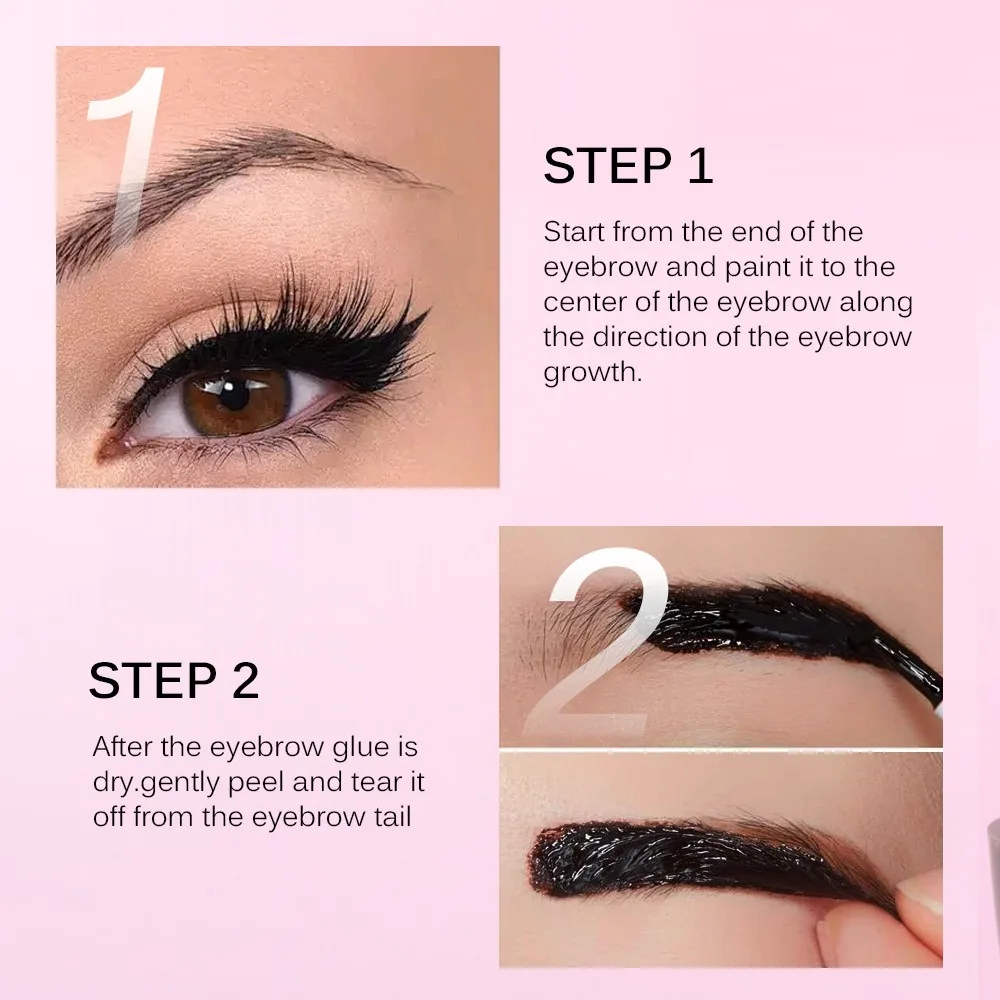 1

STEP 1

Start from the end of the eyebrow and paint it to the center of the eyebrow along the direction of the eyebrow growth.

2

STEP 2

After the eyebrow glue is dry.gently peel and tear it off from the eyebrow tail