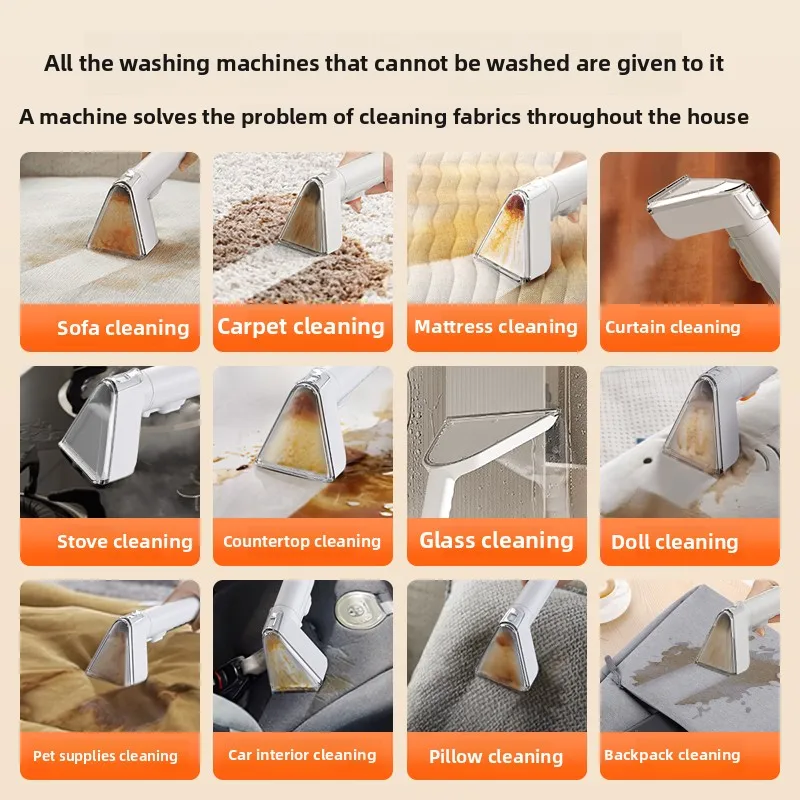 All the washing machines that cannot be washed are given to it

A machine solves the problem of cleaning fabrics throughout the house

Sofa cleaning

Carpet cleaning

Mattress cleaning

Curtain cleaning

Stove cleaning

Countertop cleaning

Glass cleaning

Doll cleaning

Pet supplies cleaning

Car interior cleaning

Pillow cleaning

Backpack cleaning