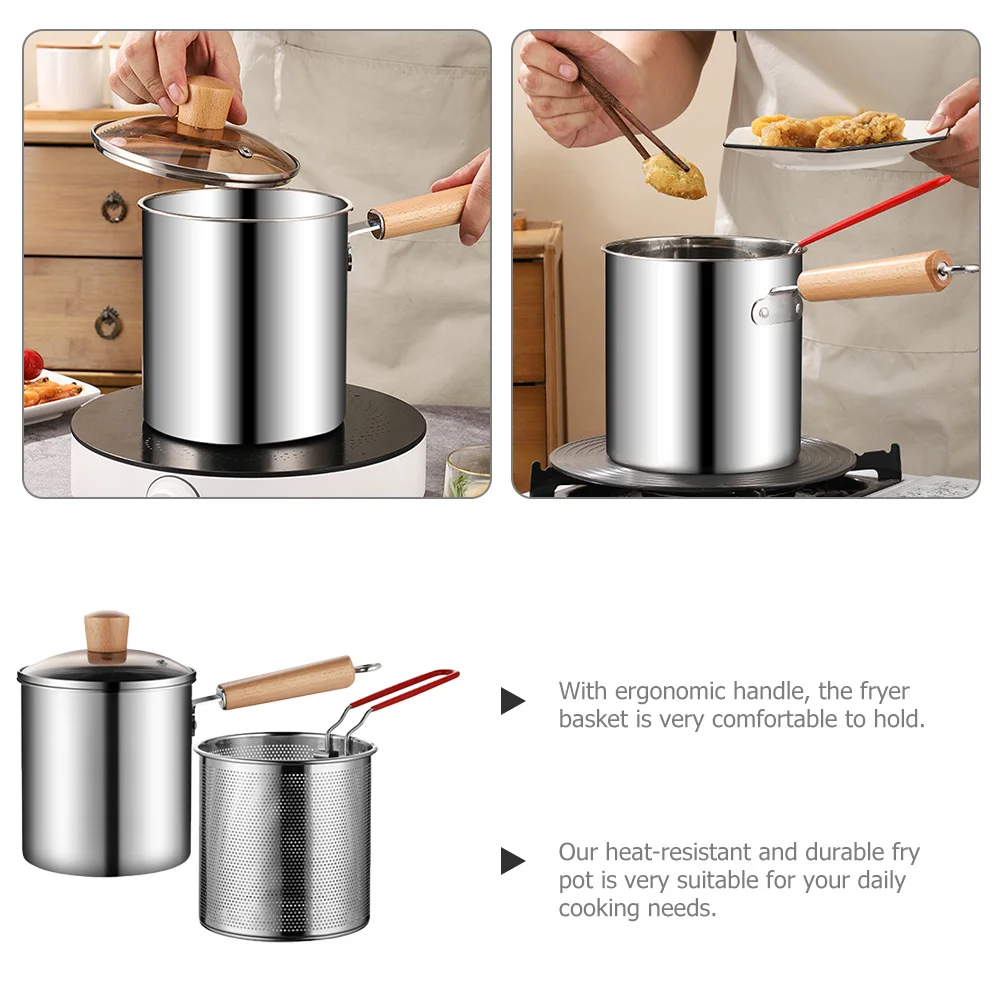 With ergonomic handle, the fryer basket is very comfortable to hold.

Our heat-resistant and durable fry pot is very suitable for your daily cooking needs.