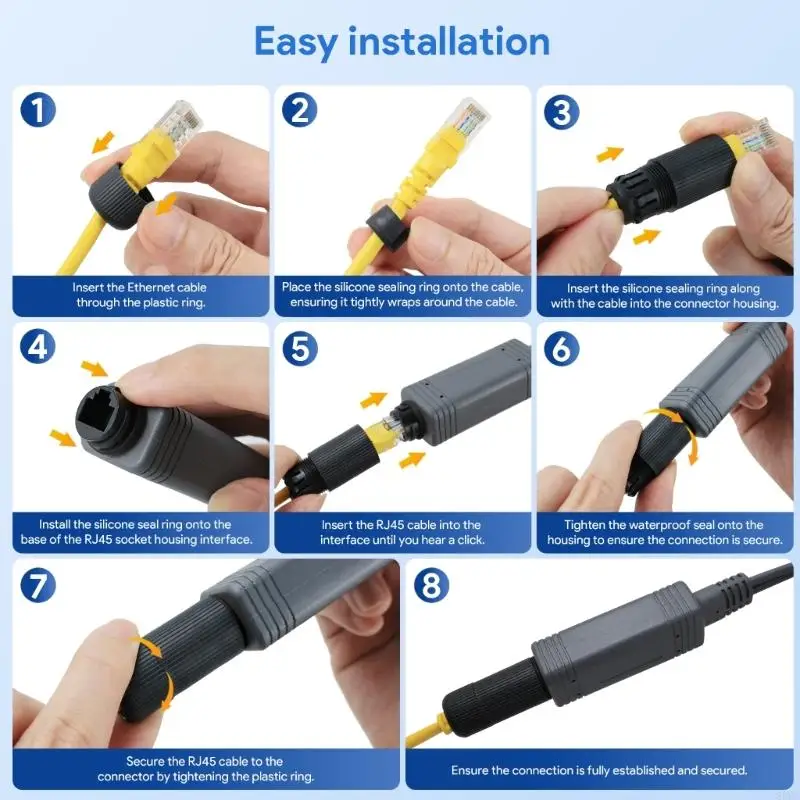 Easy installation

1

Insert the Ethernet cable through the plastic ring.

2

Place the silicone sealing ring onto the cable, ensuring it tightly wraps around the cable.

3

Insert the silicone sealing ring along with the cable into the connector housing.

4

Install the silicone seal ring onto the base of the RJ45 socket housing interface.

5

Insert the RJ45 cable into the interface until you hear a click.

6

Tighten the waterproof seal onto the housing to ensure the connection is secure.

7

Secure the RJ45 cable to the connector by tightening the plastic ring.

8

Ensure the connection is fully established and secured.