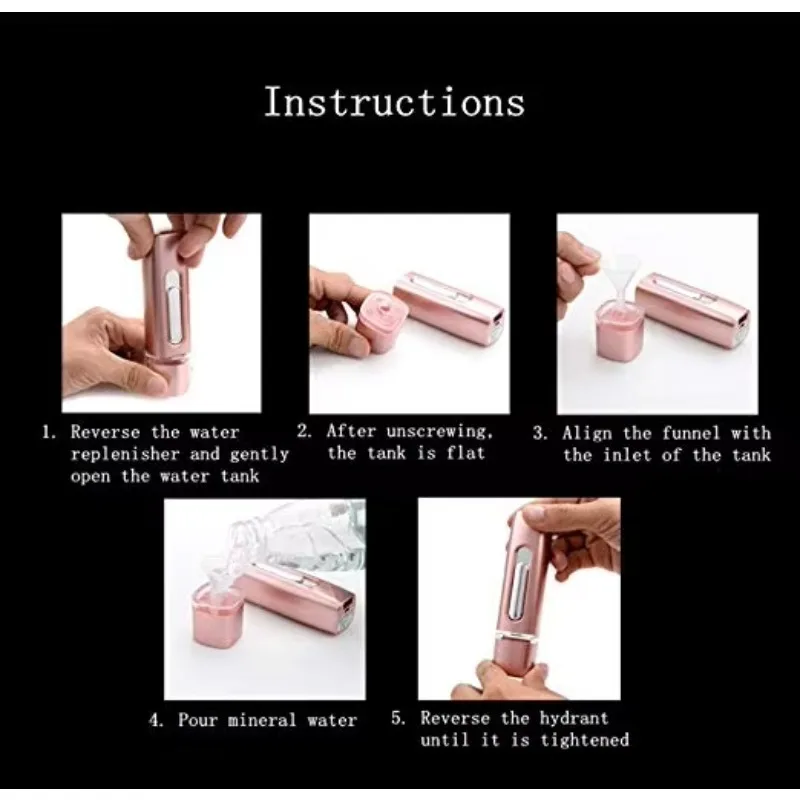 Instructions

1. Reverse the water replenisher and gently open the water tank

2. After unscrewing, the tank is flat

3. Align the funnel with the inlet of the tank

4. Pour mineral water

5. Reverse the hydrant until it is tightened