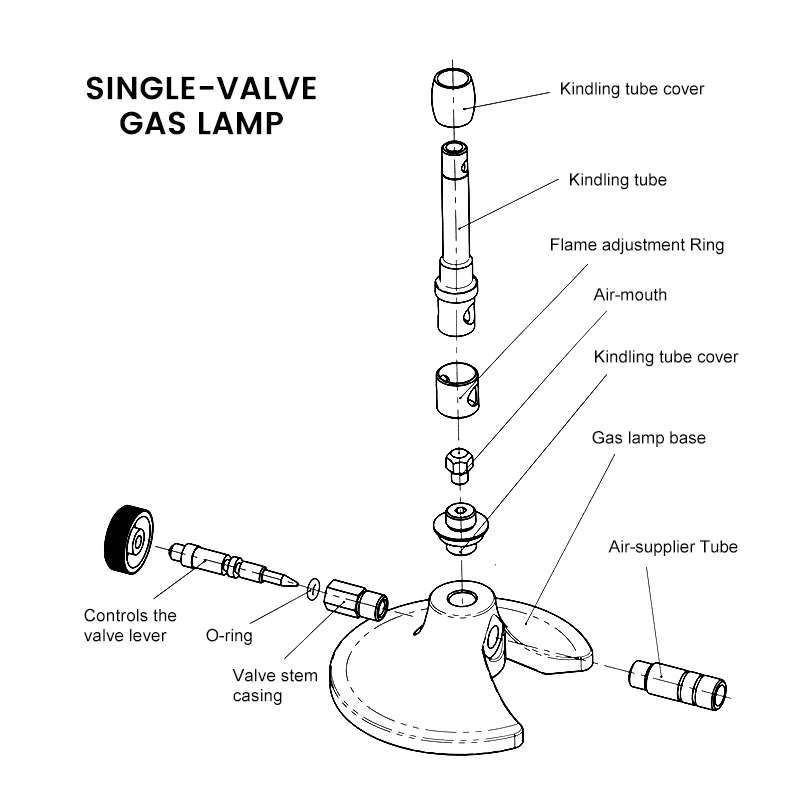 SINGLE-VALVE GAS LAMP

Kindling tube cover

Kindling tube

Flame adjustment Ring

Air-mouth

Kindling tube cover

Gas lamp base

Air-supplier Tube

Controls the valve lever

O-ring

Valve stem casing