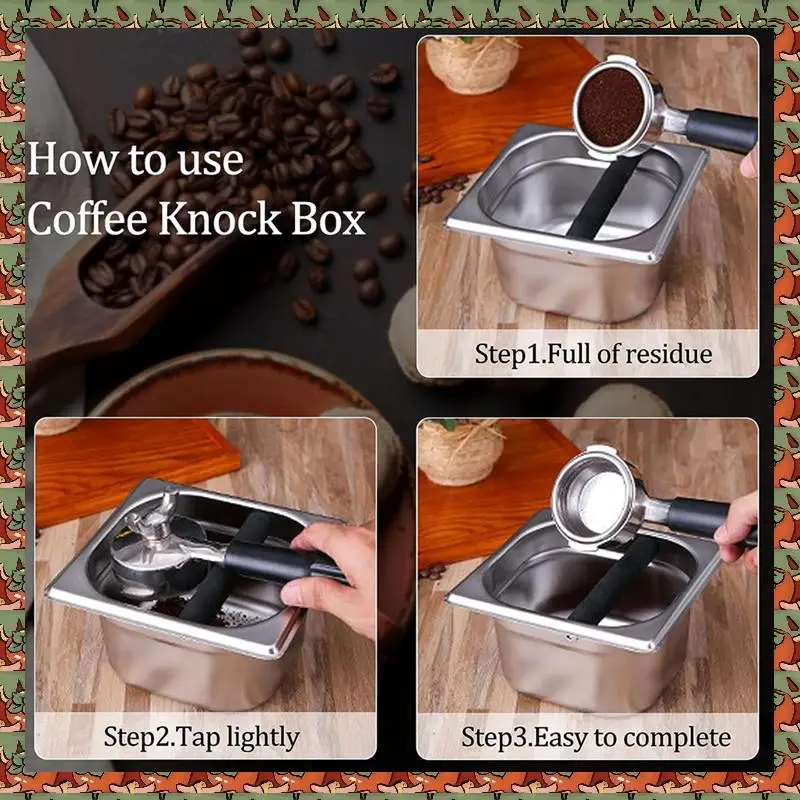 How to use
Coffee Knock Box

Step1.Full of residue

Step2.Tap lightly

Step3.Easy to complete