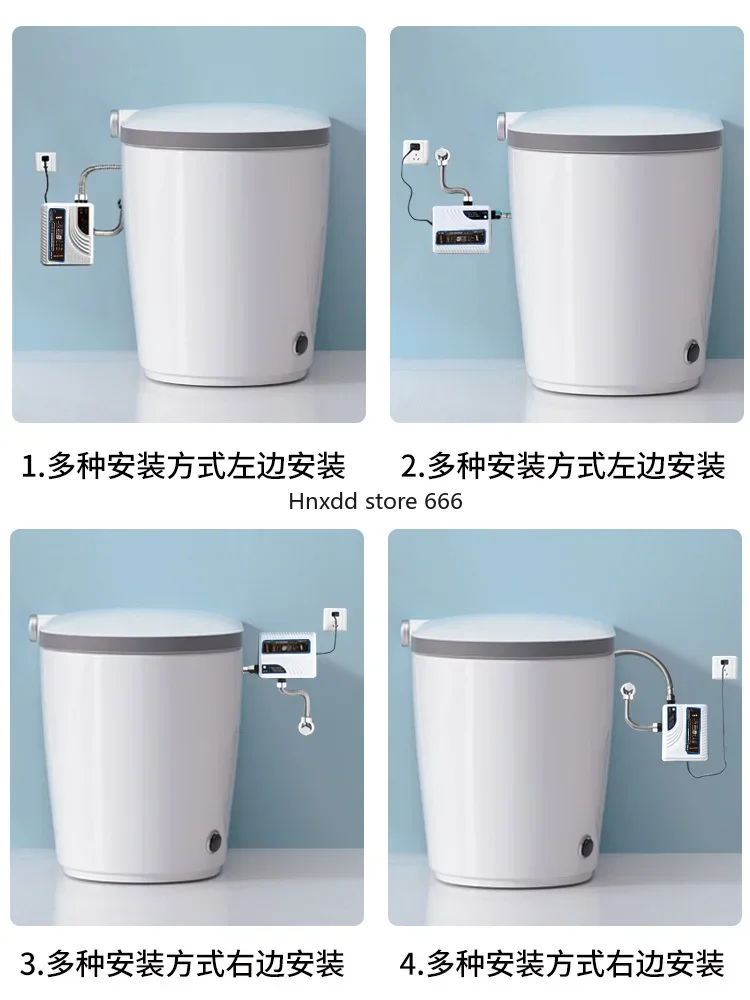 1.多种安装方式左边安装

2.多种安装方式左边安装

Hnxdd store 666

3.多种安装方式右边安装

4.多种安装方式右边安装