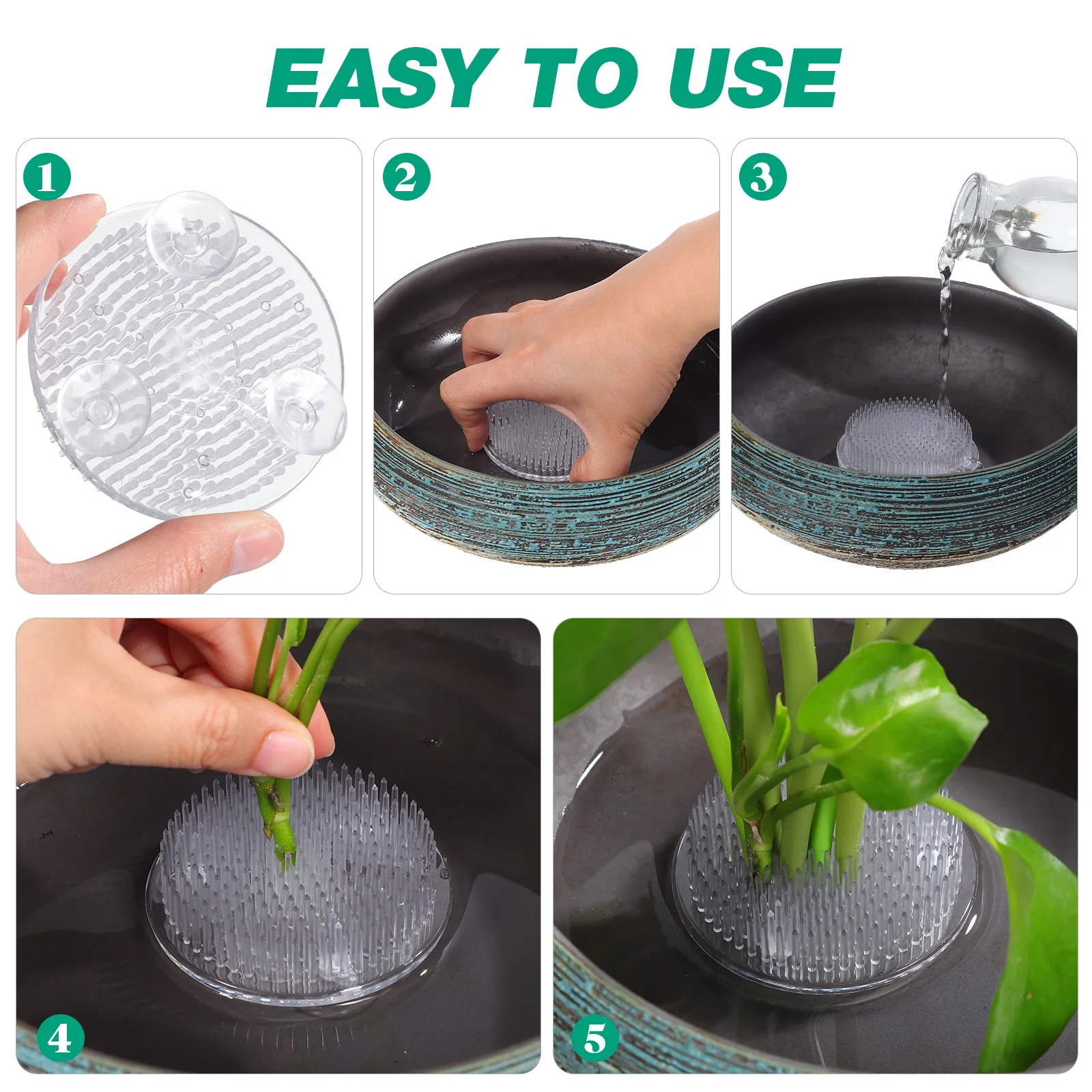 EASY TO USE

1

2

3

4

5