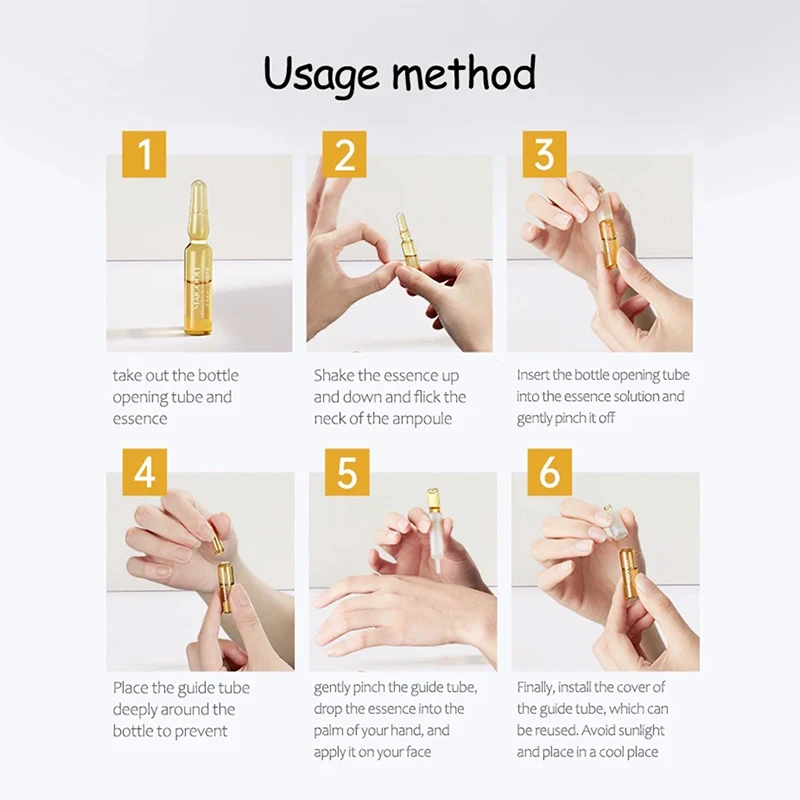 Usage method

1

take out the bottle opening tube and essence

2

Shake the essence up and down and flick the neck of the ampoule

3

Insert the bottle opening tube into the essence solution and gently pinch it off

4

Place the guide tube deeply around the bottle to prevent

5

gently pinch the guide tube, drop the essence into the palm of your hand, and apply it on your face

6

Finally, install the cover of the guide tube, which can be reused. Avoid sunlight and place in a cool place