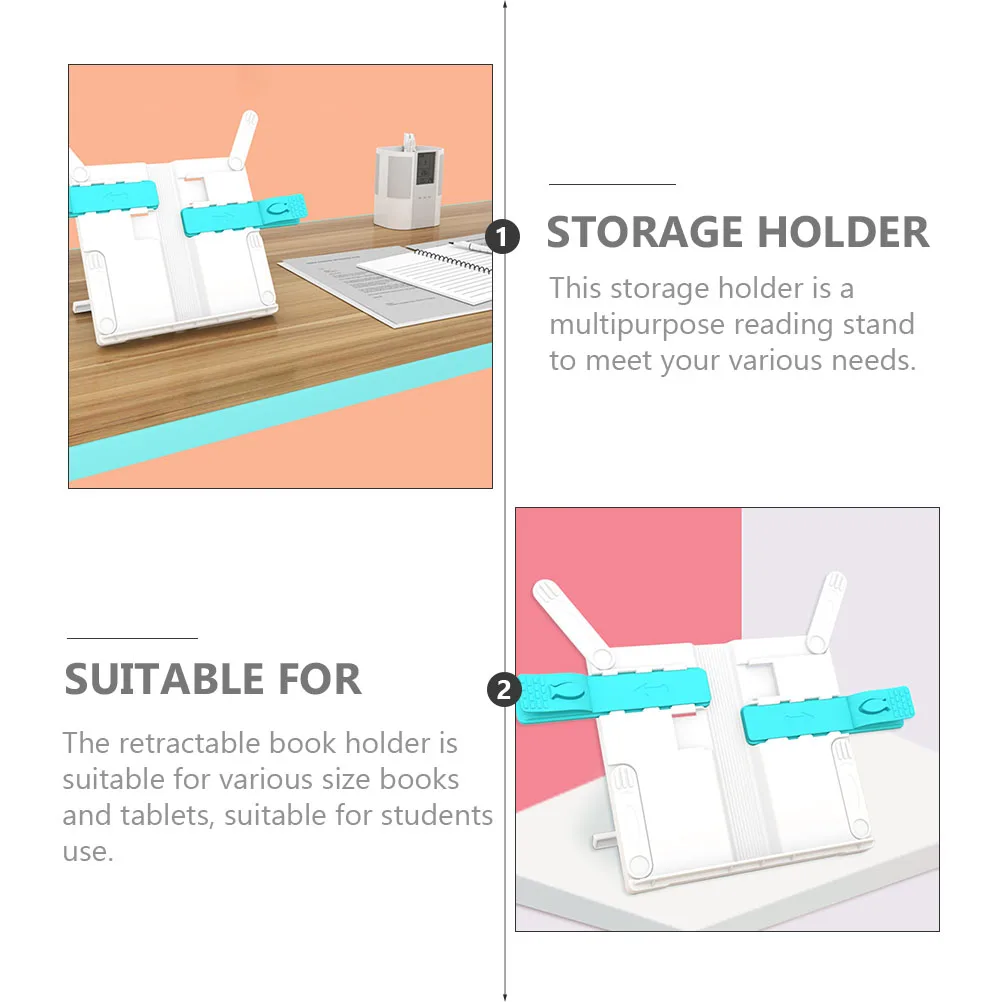 1

STORAGE HOLDER

This storage holder is a multipurpose reading stand to meet your various needs.

2

SUITABLE FOR

The retractable book holder is suitable for various size books and tablets, suitable for students use.