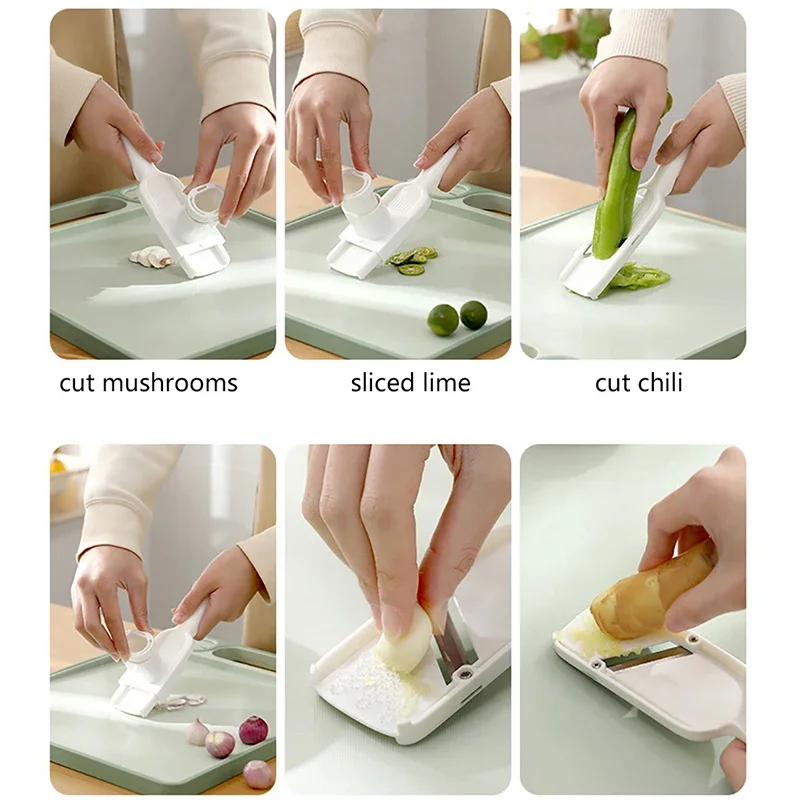 cut mushrooms

sliced lime

cut chili