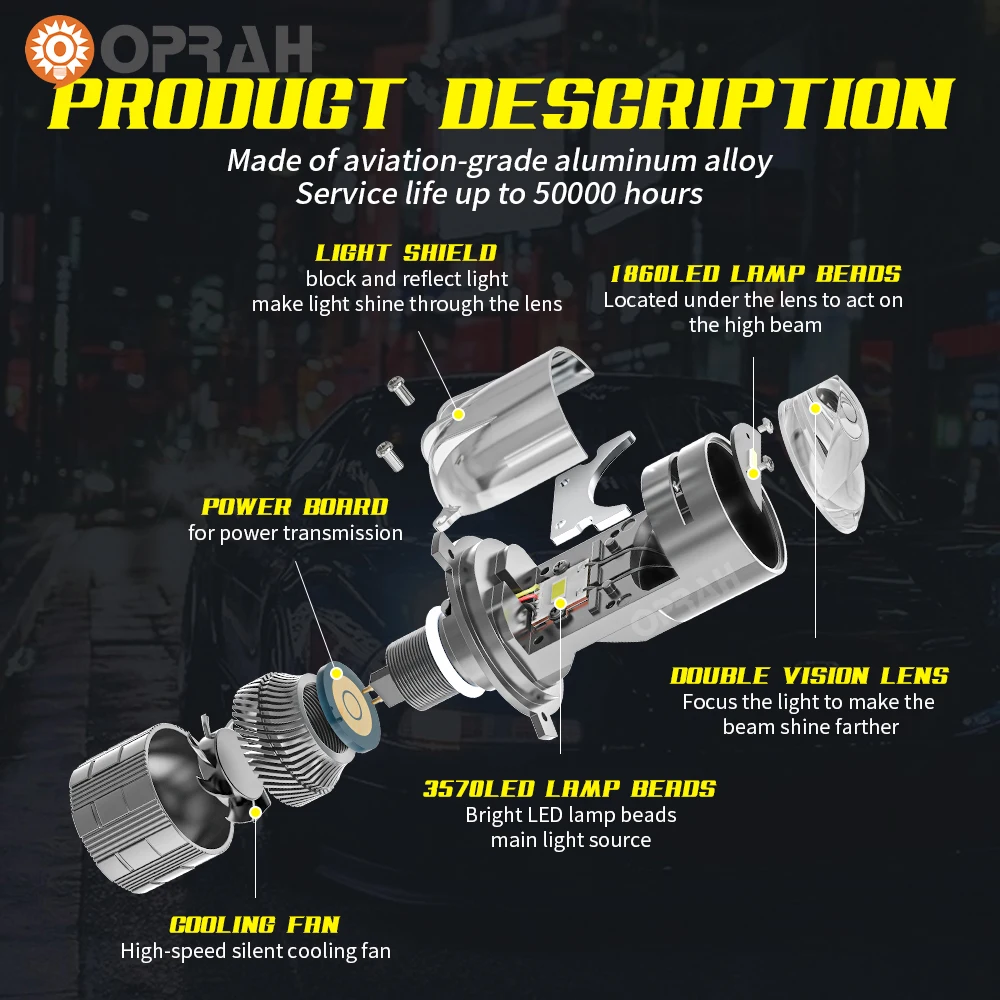 OPRAH

PRODUCT DESCRIPTION

Made of aviation-grade aluminum alloy
Service life up to 50000 hours

LIGHT SHIELD
block and reflect light
make light shine through the lens

1860LED LAMP BEADS
Located under the lens to act on the high beam

POWER BOARD
for power transmission

OPRAH

DOUBLE VISION LENS
Focus the light to make the beam shine farther

3570LED LAMP BEADS
Bright LED lamp beads
main light source

COOLING FAN
High-speed silent cooling fan