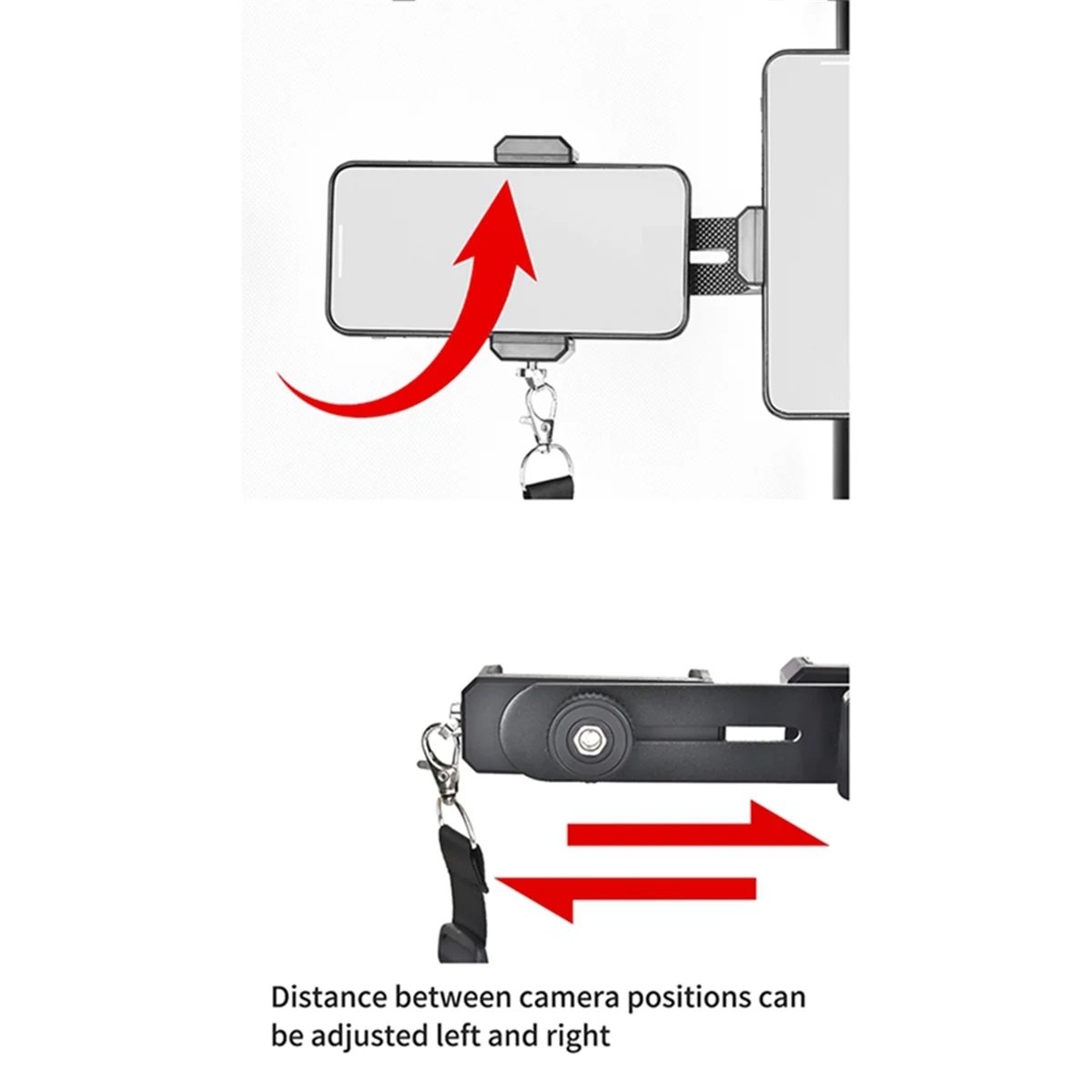 Distance between camera positions can be adjusted left and right