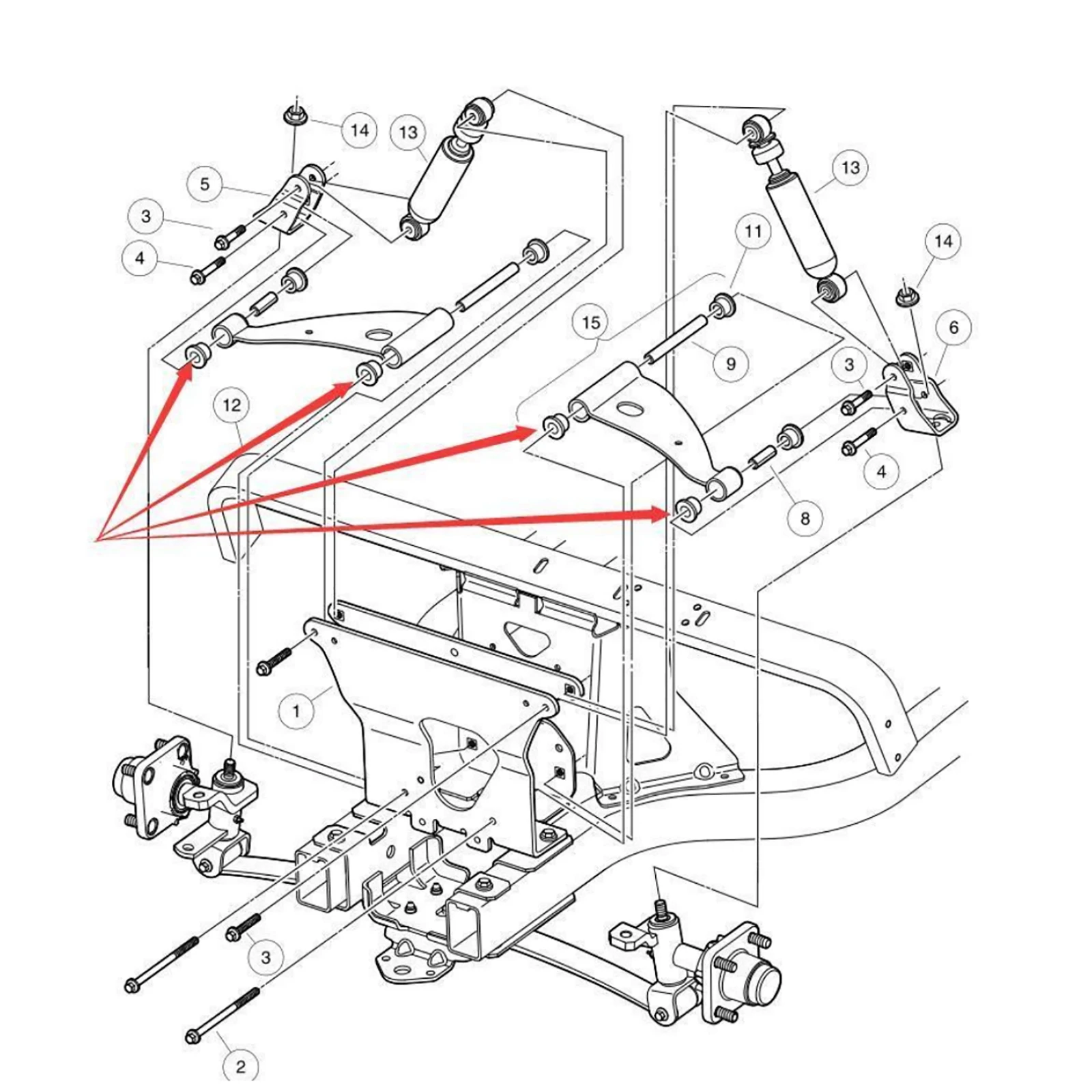 14
13
5
3
4
13
11
14
15
6
9
3
12
4
8
1
3
2