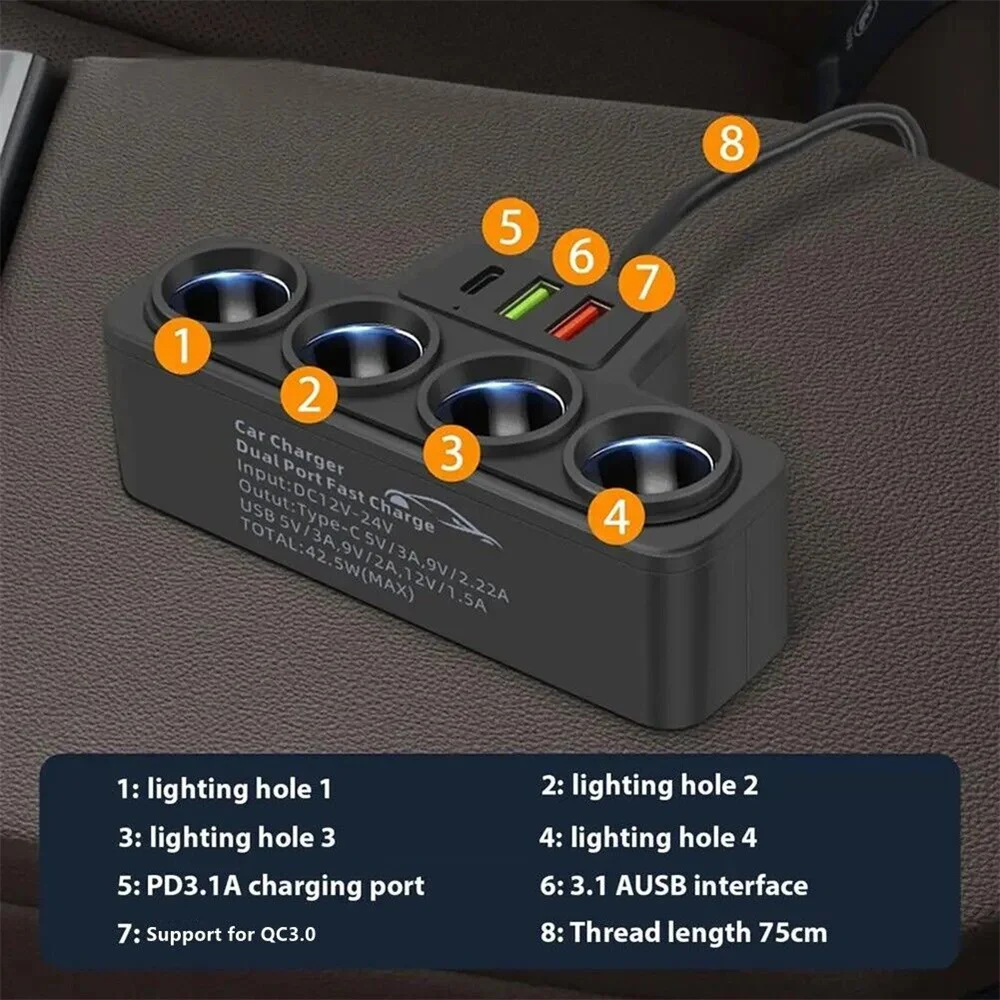 8

5

6

7

1

2

3

4

Car Charger
Dual Port Fast Charge
Input:DC12V-24V
Outut:Type-C 5V/3A,9V/2.22A
USB 5V/3A,9V/2A,12V/1.5A
TOTAL:42.5W(MAX)

1: lighting hole 1
2: lighting hole 2
3: lighting hole 3
4: lighting hole 4
5: PD3.1A charging port
6: 3.1 AUSB interface
7: Support for QC3.0
8: Thread length 75cm