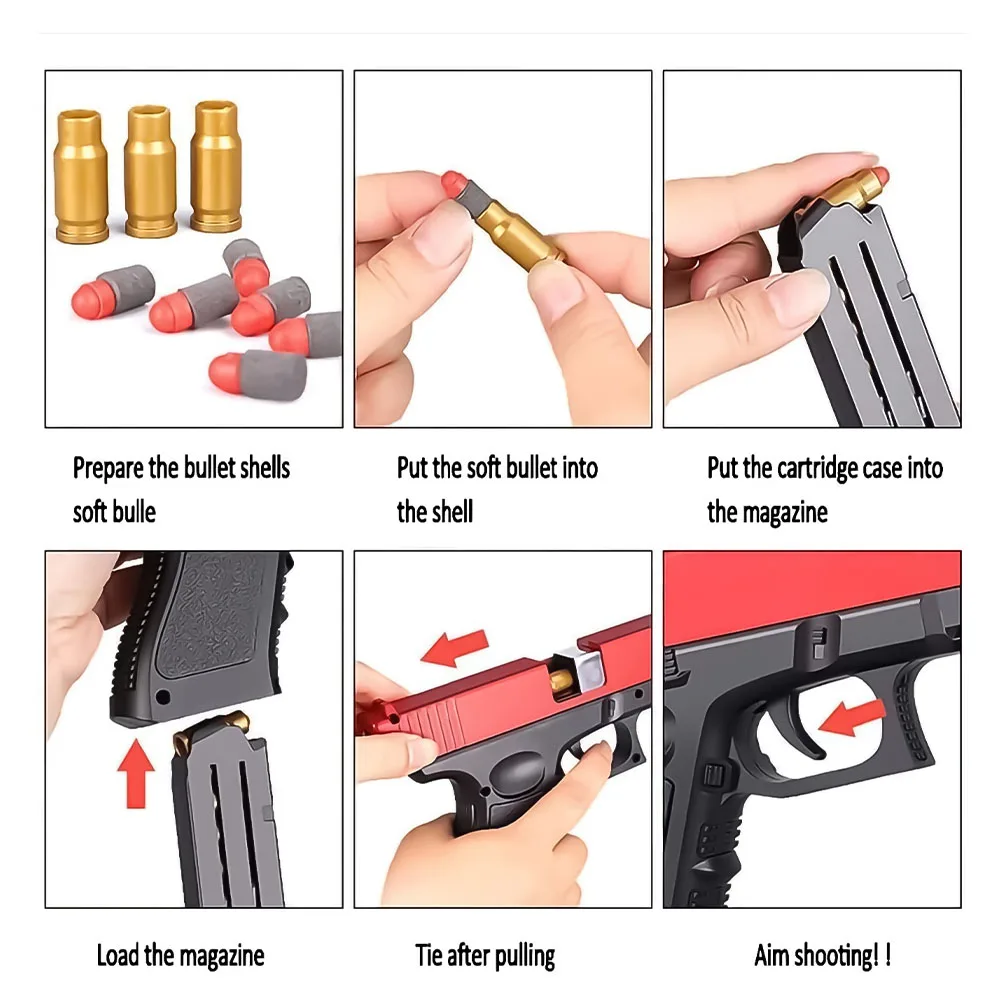 Prepare the bullet shells soft bulle

Put the soft bullet into the shell

Put the cartridge case into the magazine

Load the magazine

Tie after pulling

Aim shooting! !