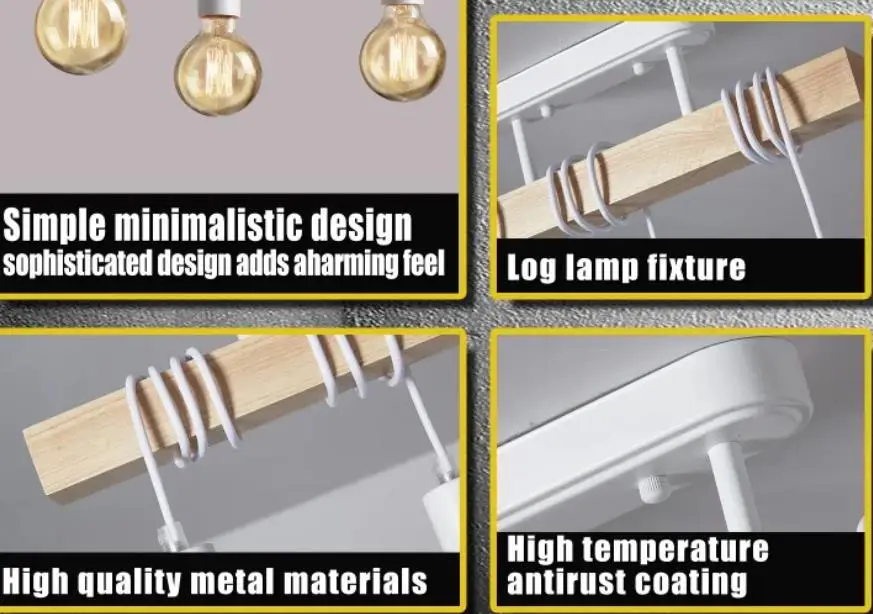 Simple minimalistic design
sophisticated design adds aharming feel

Log lamp fixture

High quality metal materials

High temperature
antirust coating