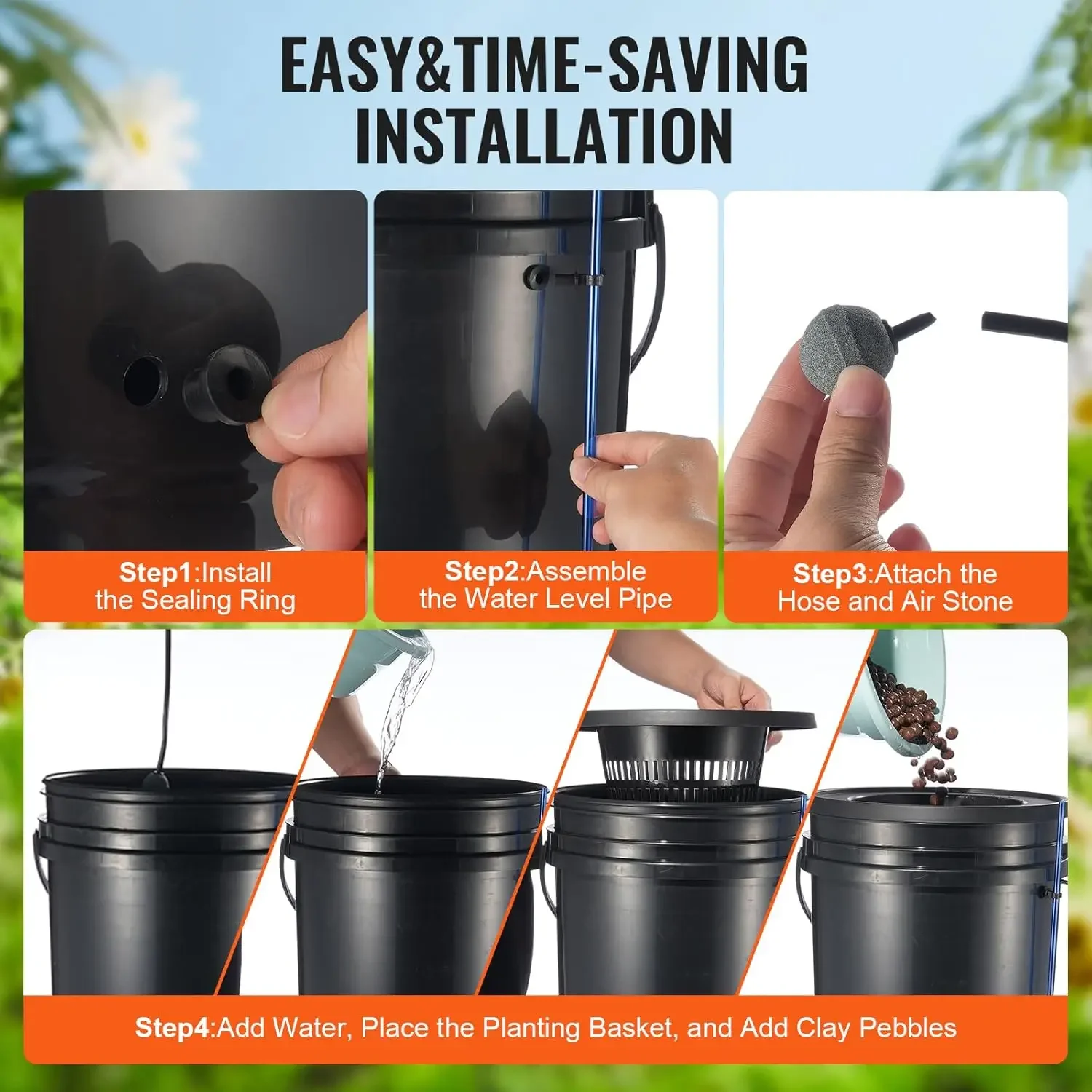 EASY&TIME-SAVING INSTALLATION

Step1:Install the Sealing Ring

Step2:Assemble the Water Level Pipe

Step3:Attach the Hose and Air Stone

Step4:Add Water, Place the Planting Basket, and Add Clay Pebbles