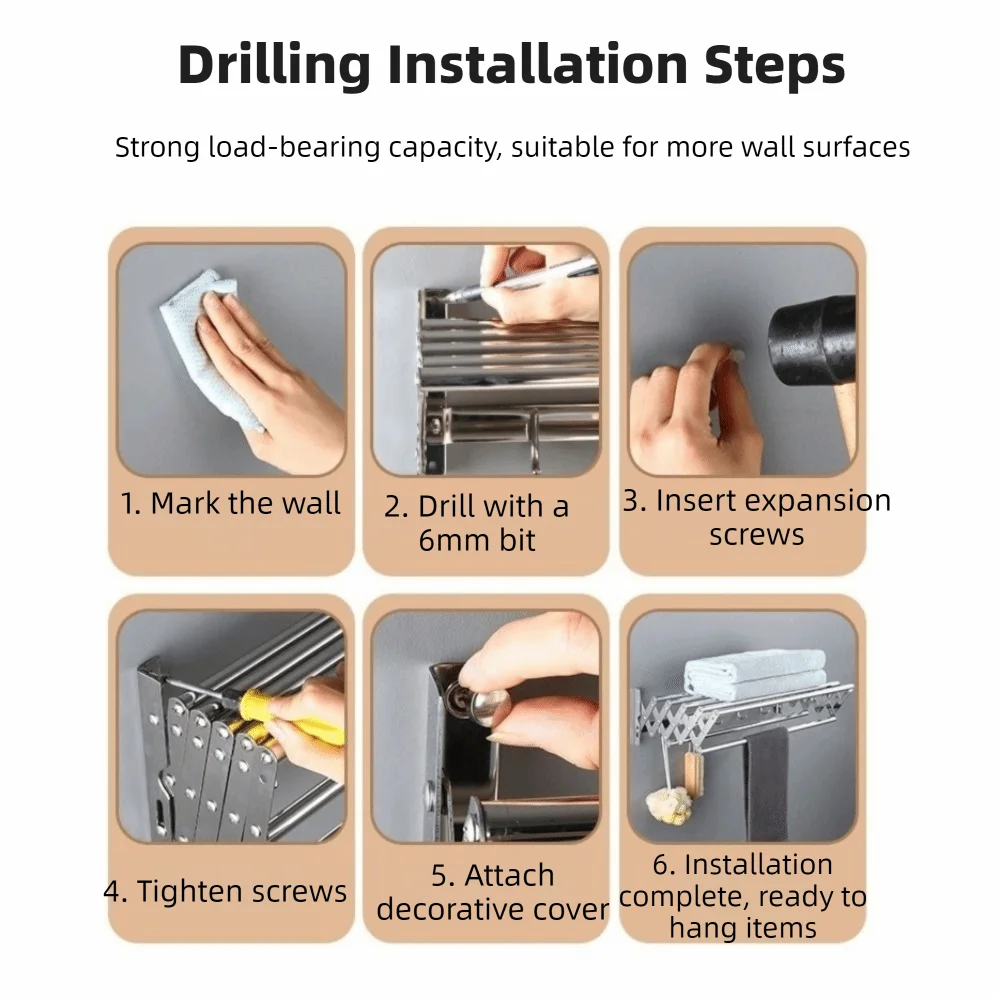 Drilling Installation Steps

Strong load-bearing capacity, suitable for more wall surfaces

1. Mark the wall

2. Drill with a 6mm bit

3. Insert expansion screws

4. Tighten screws

5. Attach decorative cover

6. Installation complete, ready to hang items