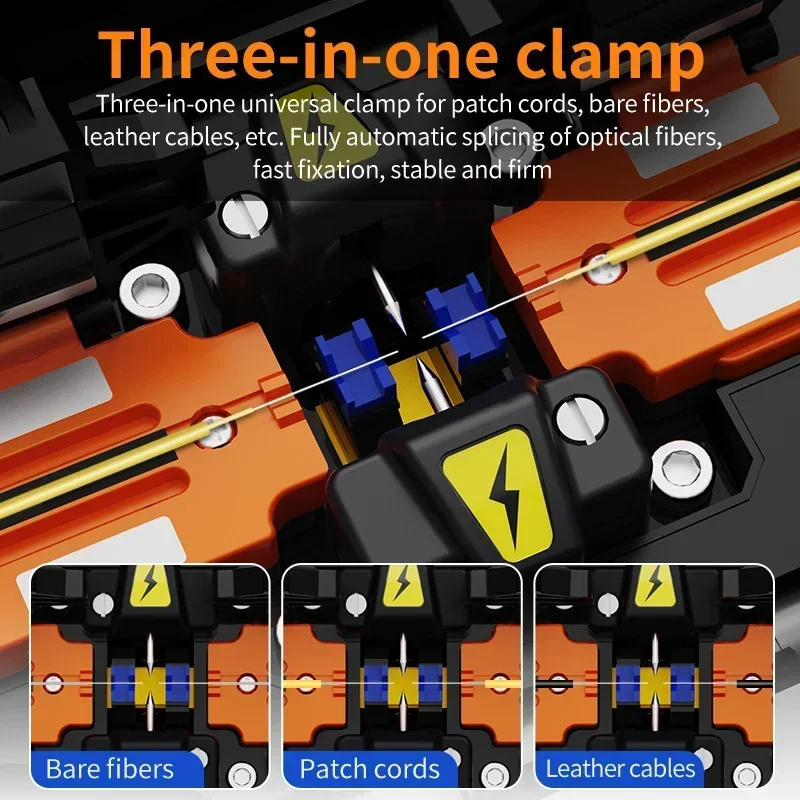 Three-in-one clamp

Three-in-one universal clamp for patch cords, bare fibers, leather cables, etc. Fully automatic splicing of optical fibers, fast fixation, stable and firm

Bare fibers

Patch cords

Leather cables