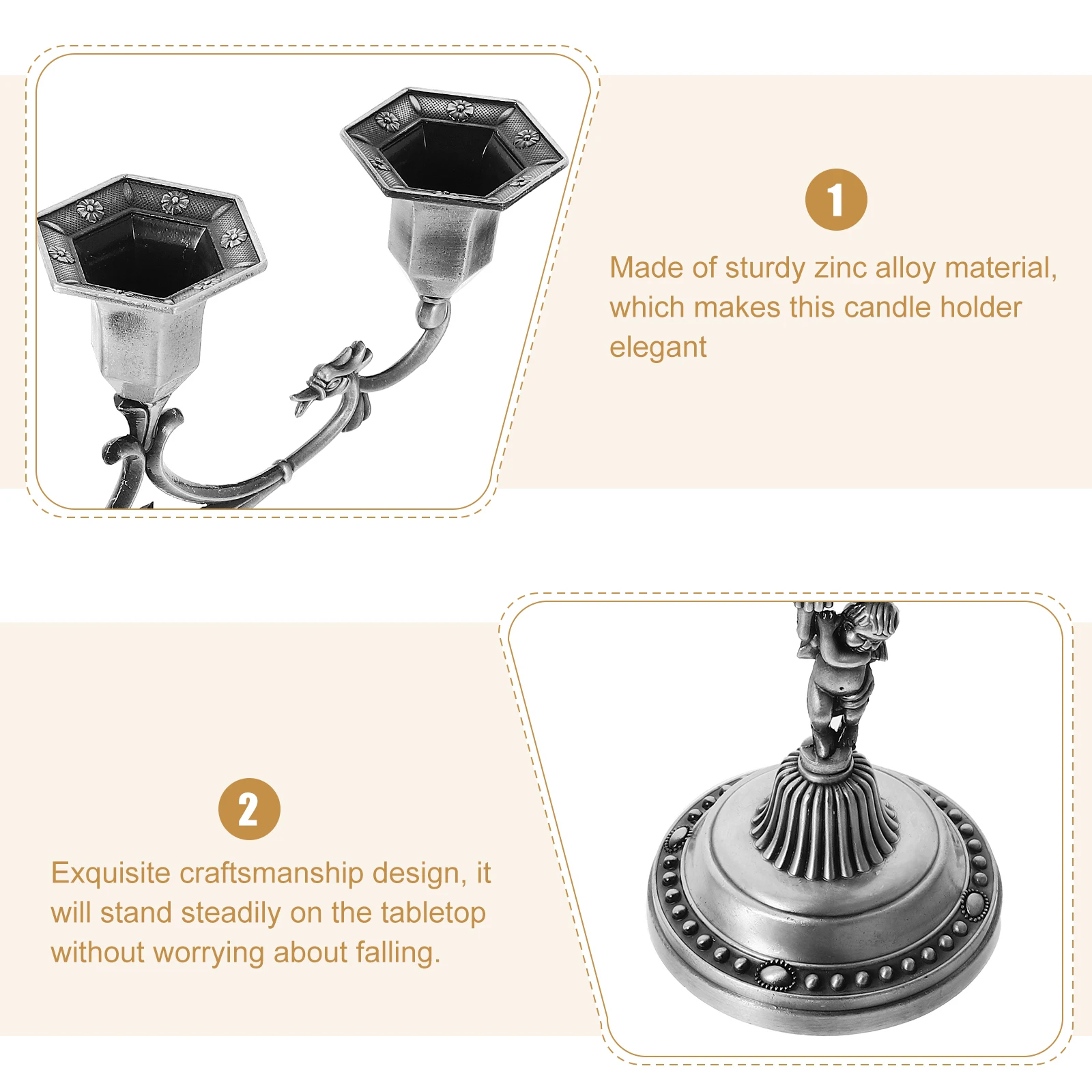 1

Made of sturdy zinc alloy material, which makes this candle holder elegant

2

Exquisite craftsmanship design, it will stand steadily on the tabletop without worrying about falling.