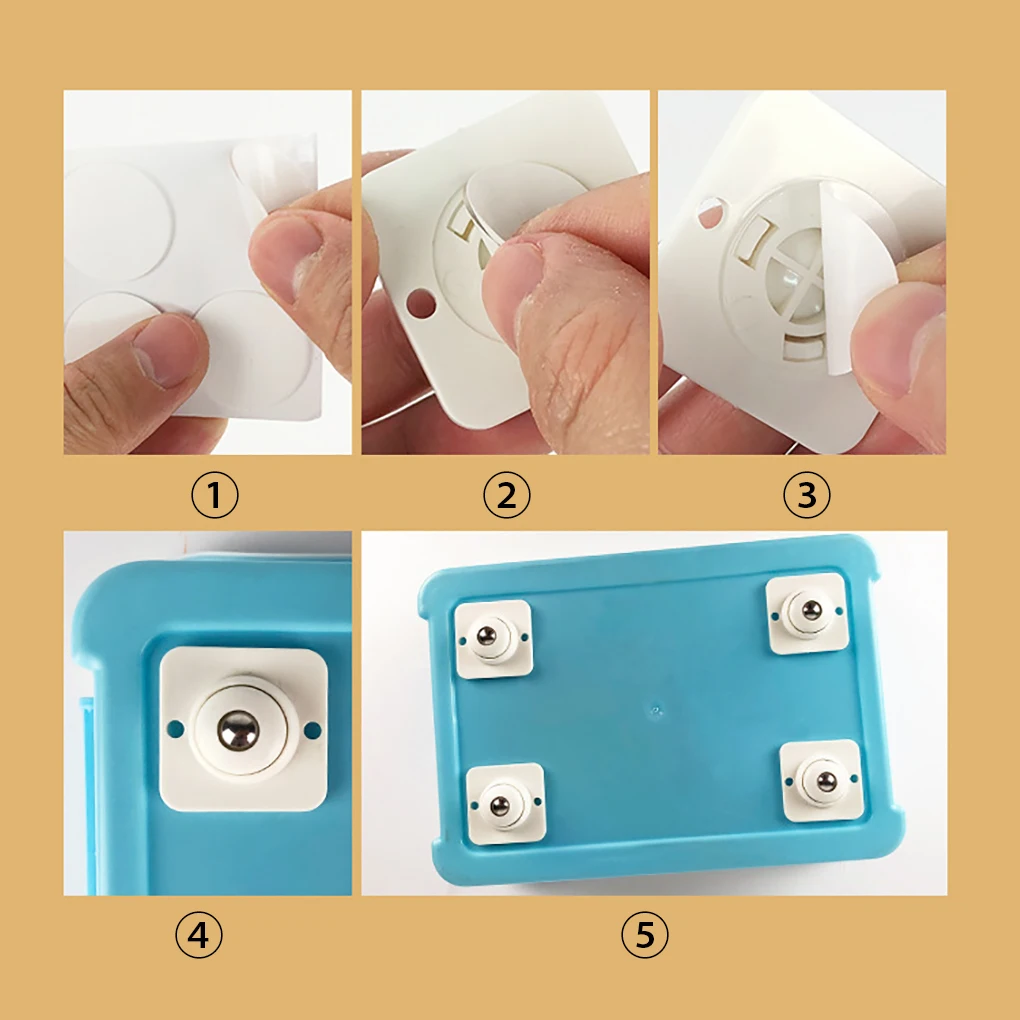 ①

②

③

④

⑤