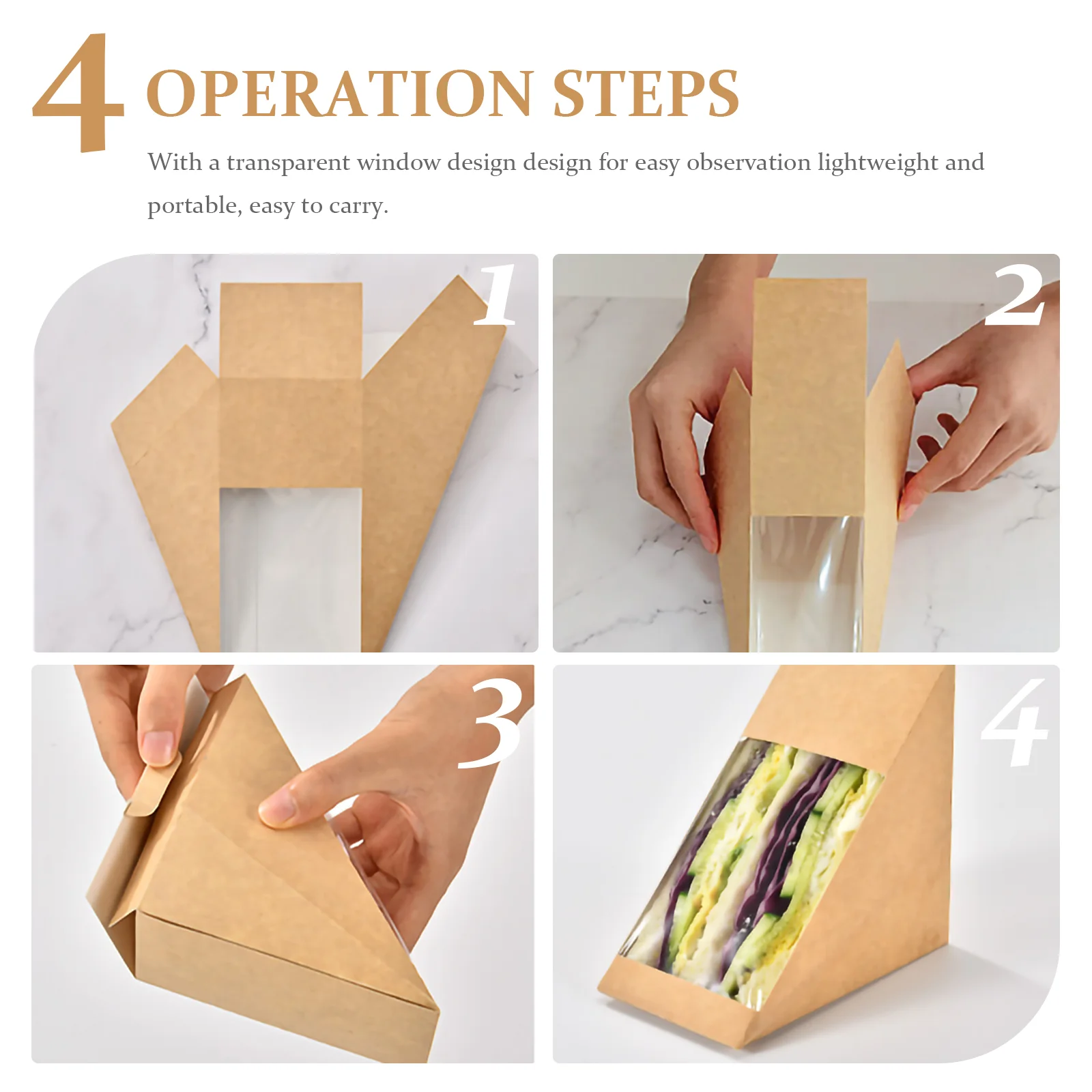 4 OPERATION STEPS

With a transparent window design design for easy observation lightweight and portable, easy to carry.

1

2

3

4