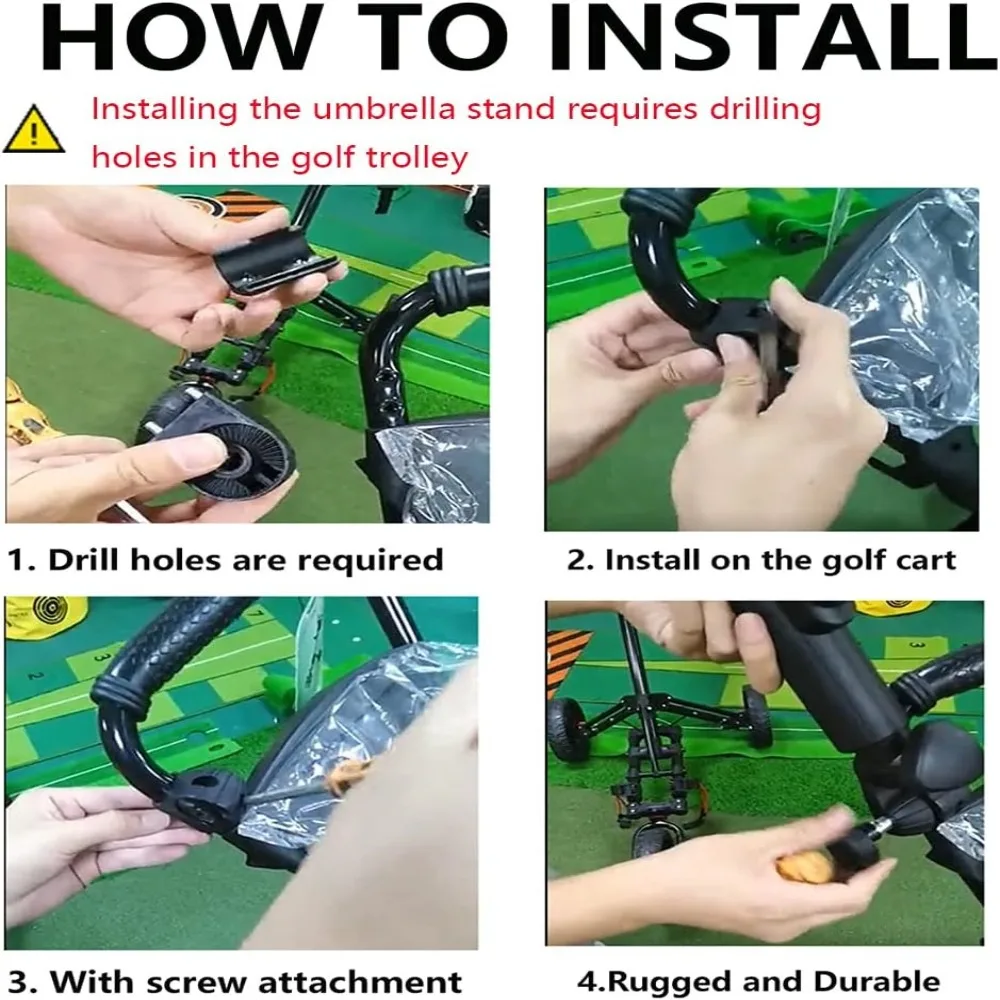 HOW TO INSTALL

Installing the umbrella stand requires drilling holes in the golf trolley

1. Drill holes are required

2. Install on the golf cart

3. With screw attachment

4.Rugged and Durable