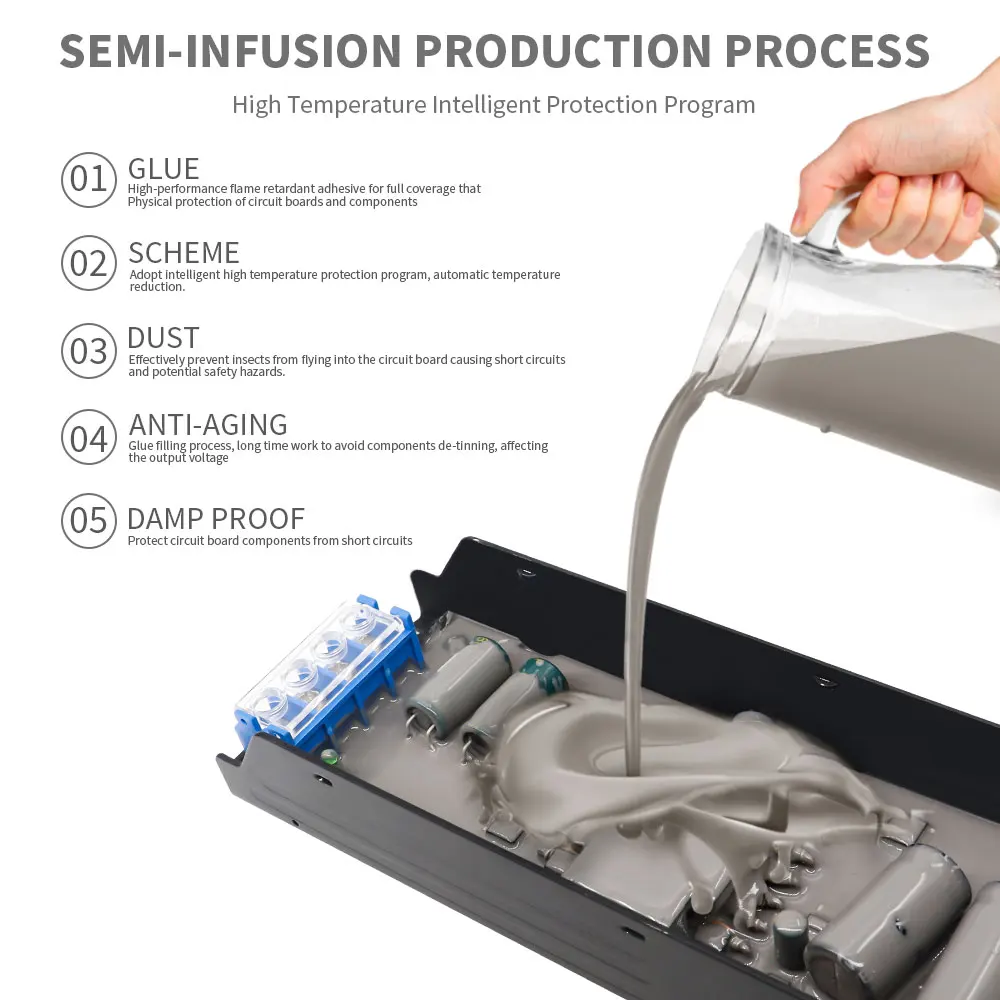 SEMI-INFUSION PRODUCTION PROCESS

High Temperature Intelligent Protection Program

01 GLUE
High-performance flame retardant adhesive for full coverage that Physical protection of circuit boards and components

02 SCHEME
Adopt intelligent high temperature protection program, automatic temperature reduction.

03 DUST
Effectively prevent insects from flying into the circuit board causing short circuits and potential safety hazards.

04 ANTI-AGING
Glue filling process, long time work to avoid components de-tinning, affecting the output voltage

05 DAMP PROOF
Protect circuit board components from short circuits