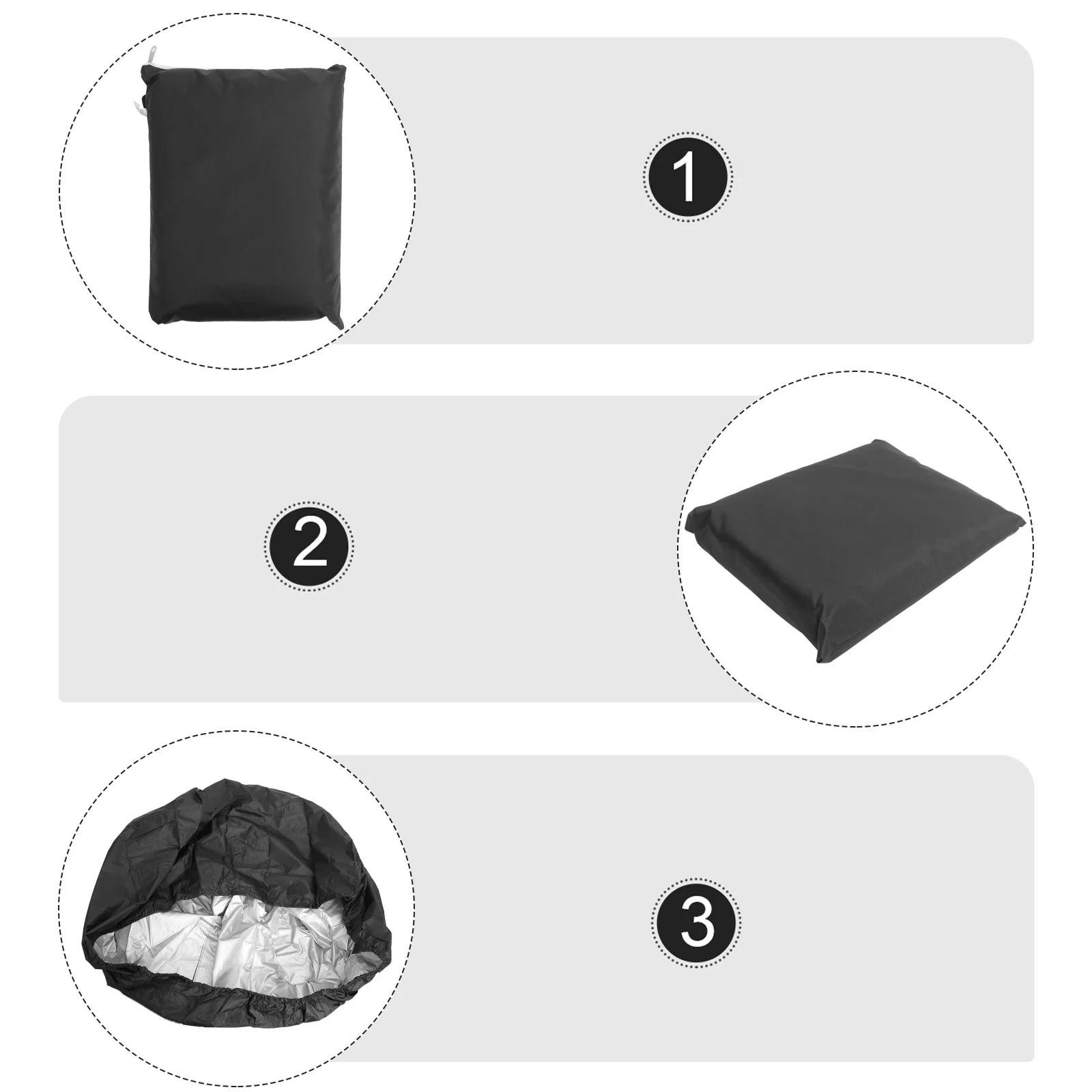 1

2

3