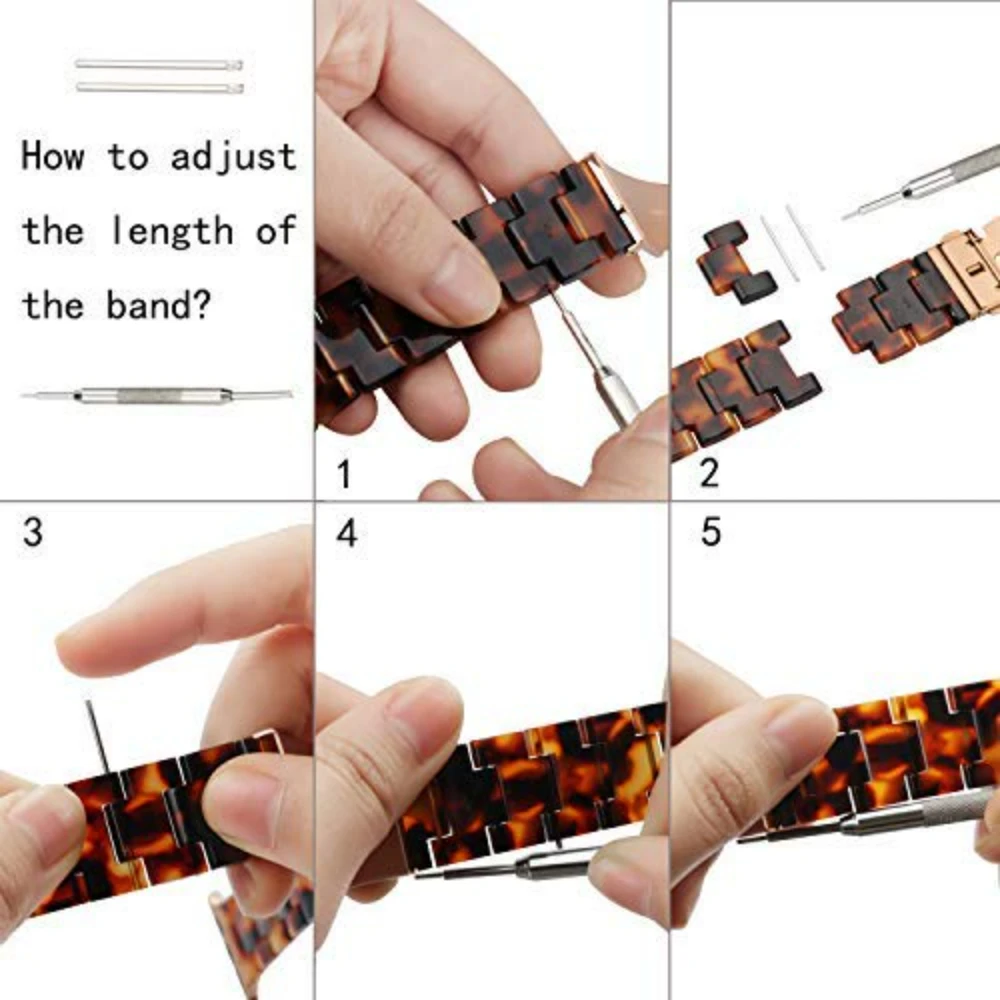 How to adjust the length of the band?

1

2

3

4

5