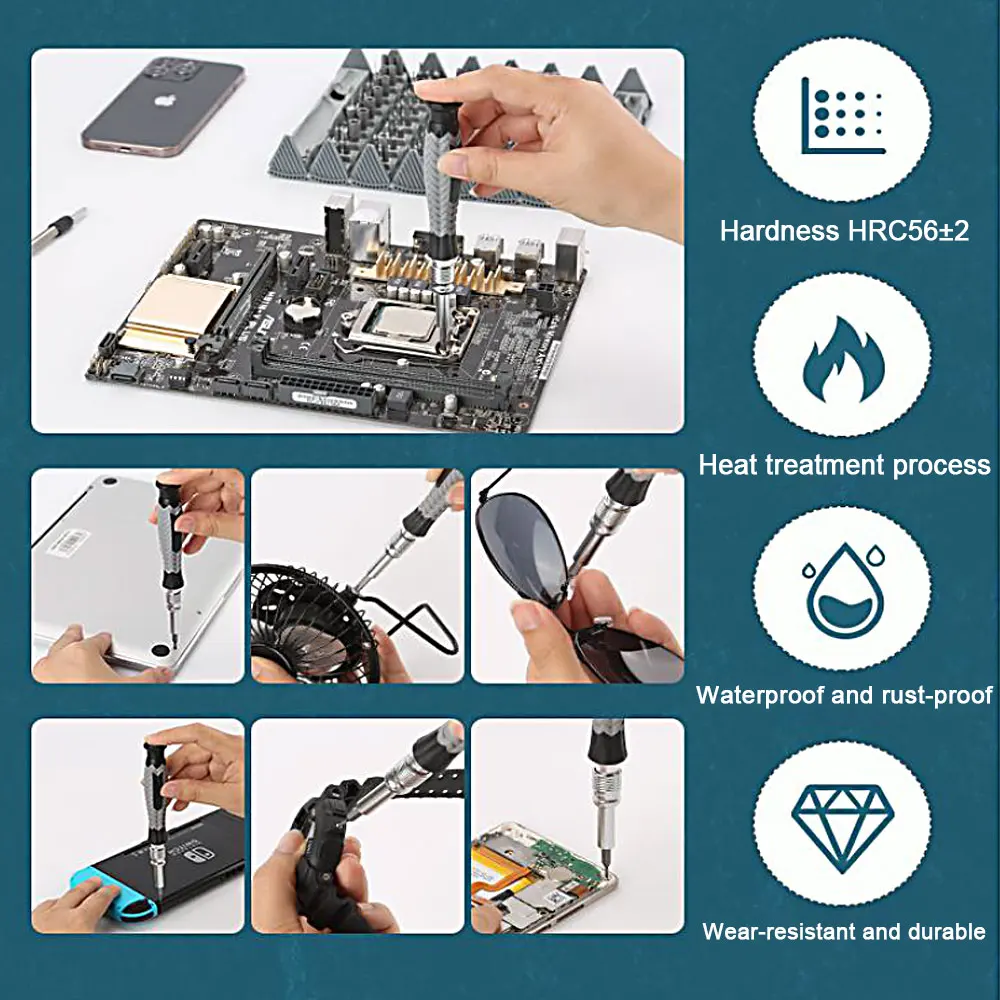 Hardness HRC56±2

Heat treatment process

Waterproof and rust-proof

Wear-resistant and durable