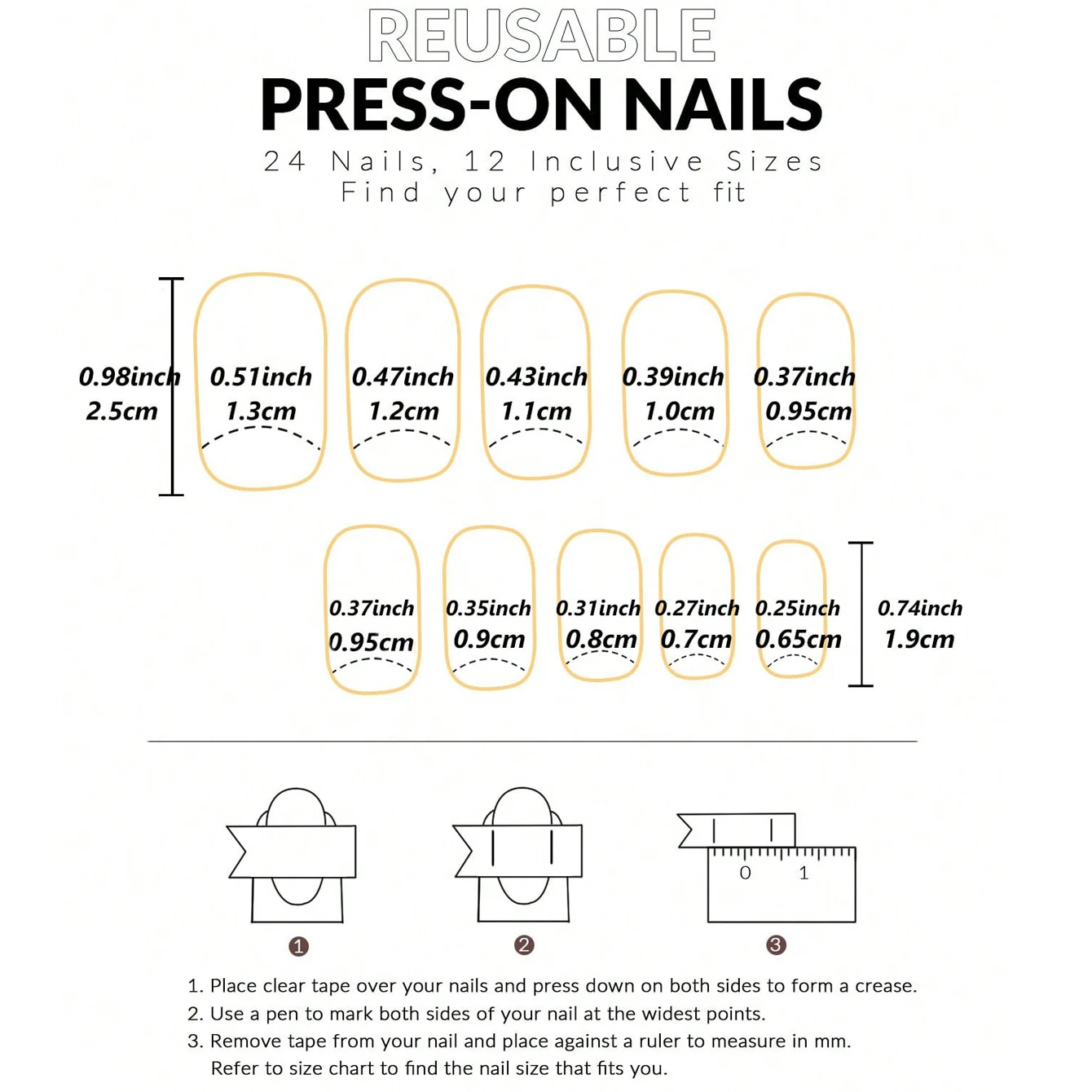 REUSABLE
PRESS-ON NAILS
24 Nails, 12 Inclusive Sizes
Find your perfect fit

0.98inch
2.5cm

0.51inch
1.3cm

0.47inch
1.2cm

0.43inch
1.1cm

0.39inch
1.0cm

0.37inch
0.95cm

0.37inch
0.95cm

0.35inch
0.9cm

0.31inch
0.8cm

0.27inch
0.7cm

0.25inch
0.65cm

0.74inch
1.9cm

0 1

1

2

3

1. Place clear tape over your nails and press down on both sides to form a crease.
2. Use a pen to mark both sides of your nail at the widest points.
3. Remove tape from your nail and place against a ruler to measure in mm. Refer to size chart to find the nail size that fits you.