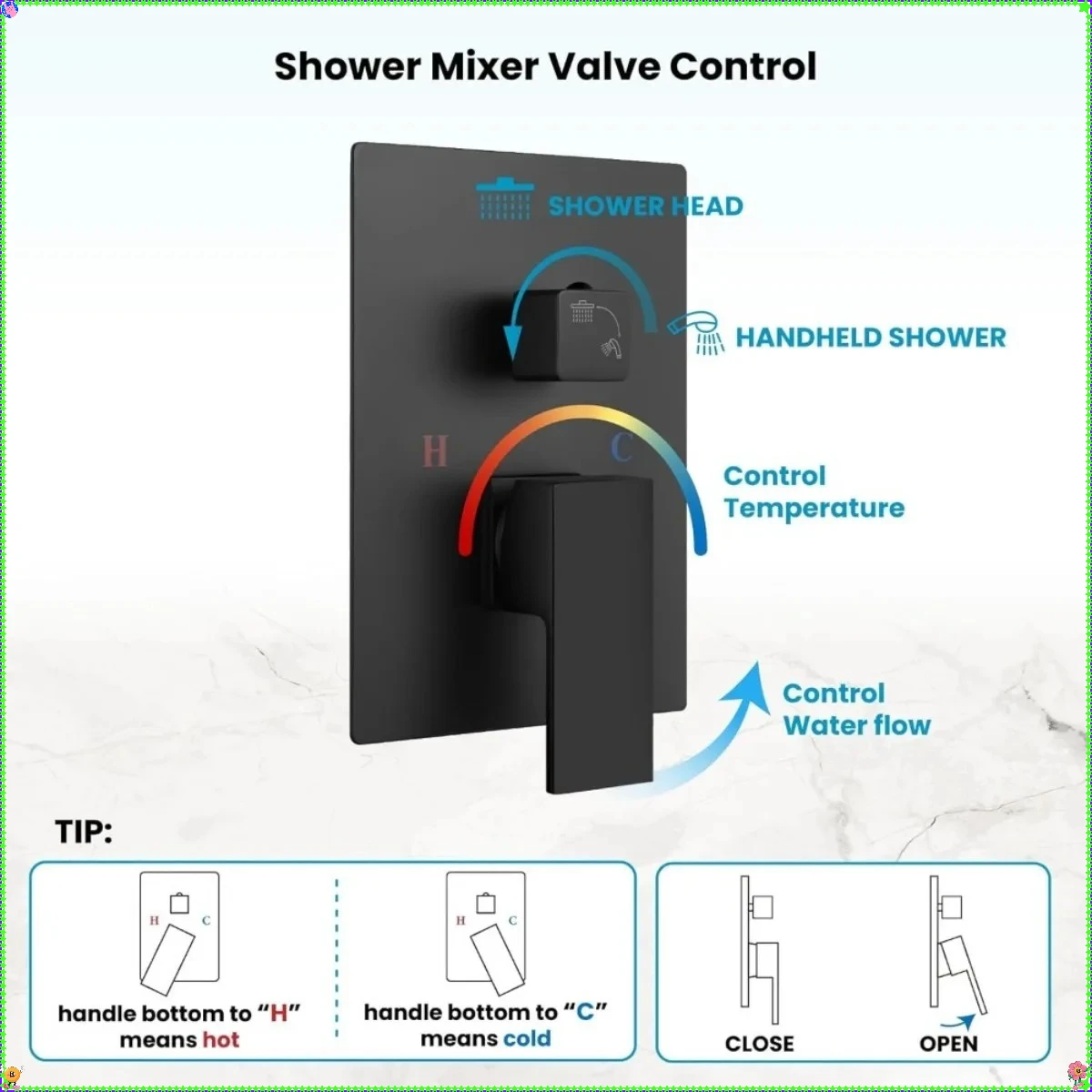 Shower Mixer Valve Control

SHOWER HEAD

HANDHELD SHOWER

H

C

Control Temperature

Control Water flow

TIP:

H C

handle bottom to "H" means hot

H C

handle bottom to "C" means cold

CLOSE

OPEN