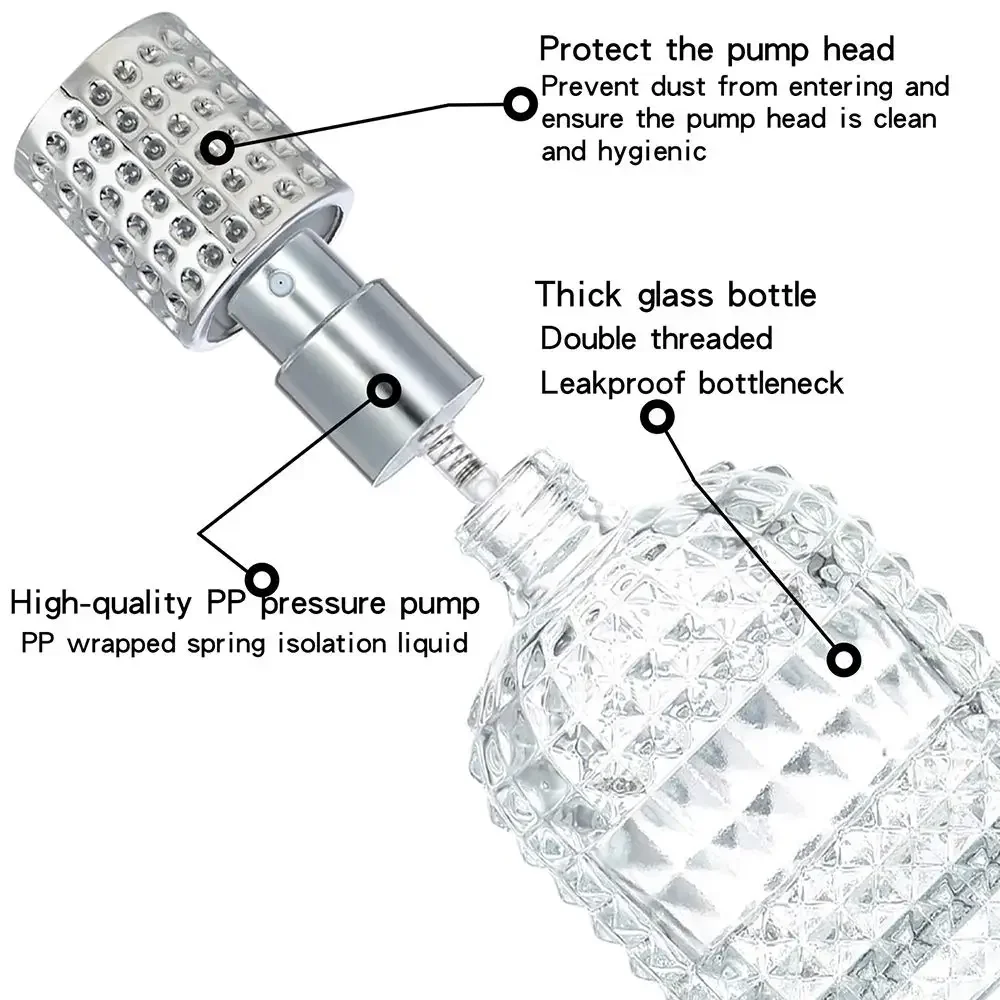 Protect the pump head
Prevent dust from entering and ensure the pump head is clean and hygienic

Thick glass bottle
Double threaded
Leakproof bottleneck

High-quality PP pressure pump
PP wrapped spring isolation liquid