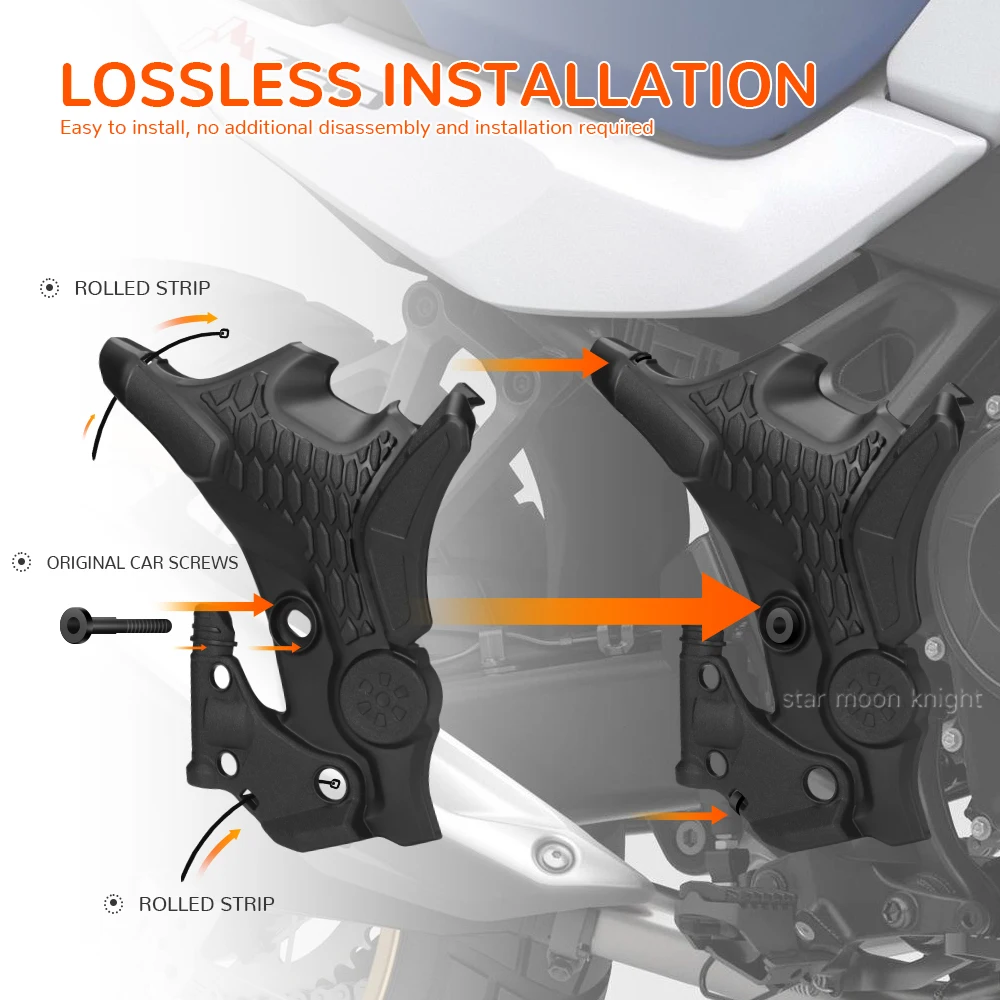 LOSSLESS INSTALLATION
Easy to install, no additional disassembly and installation required

ROLLED STRIP

ORIGINAL CAR SCREWS

star moon knight

ROLLED STRIP