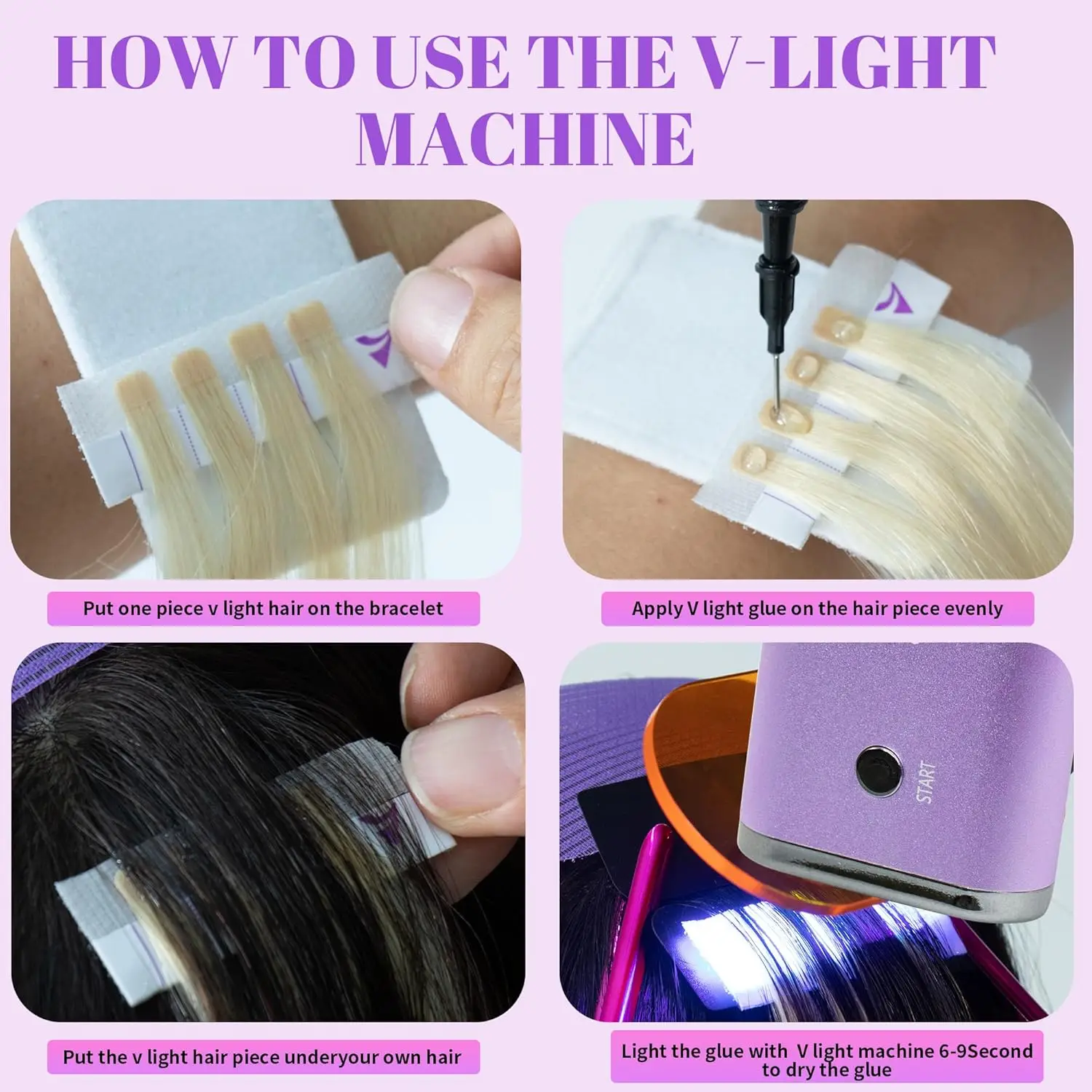 HOW TO USE THE V-LIGHT MACHINE

Put one piece v light hair on the bracelet

Apply V light glue on the hair piece evenly

START

Put the v light hair piece underyour own hair

Light the glue with V light machine 6-9Second to dry the glue