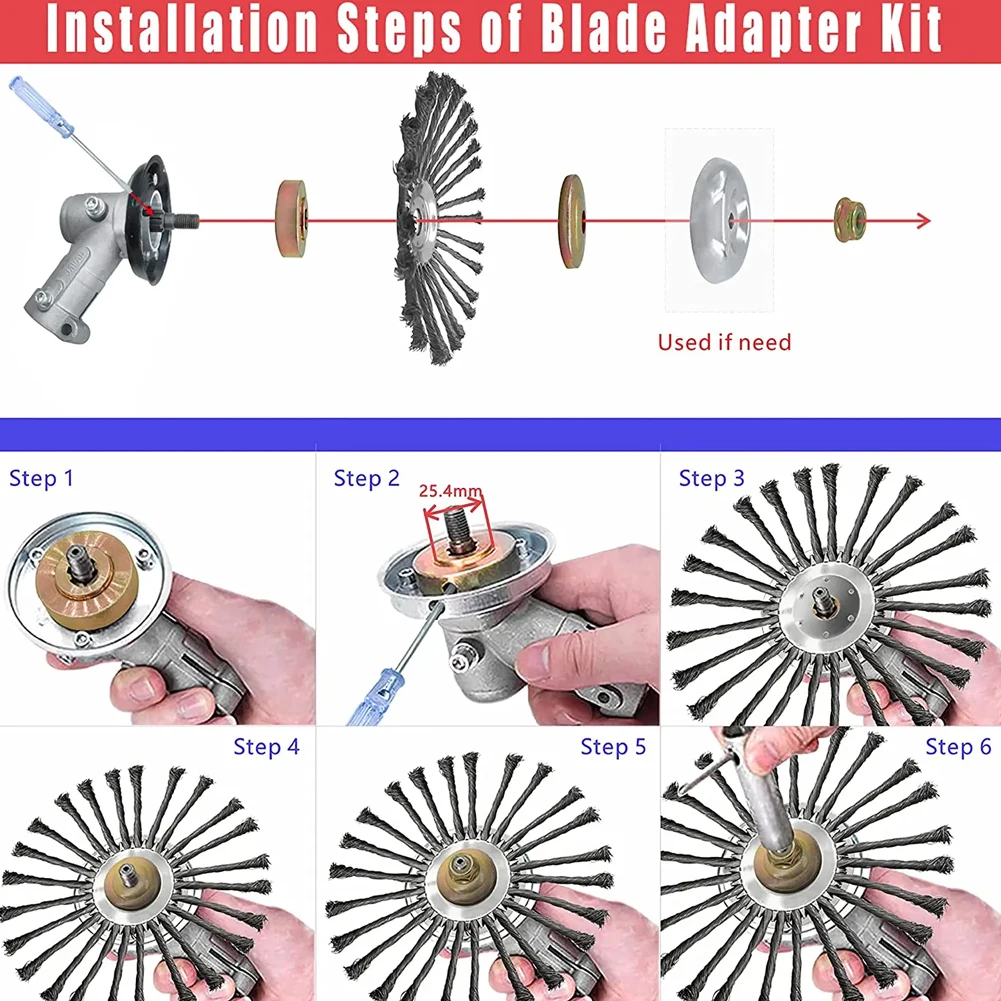 Installation Steps of Blade Adapter Kit

Used if need

Step 1

Step 2

25.4mm

Step 3

Step 4

Step 5

Step 6