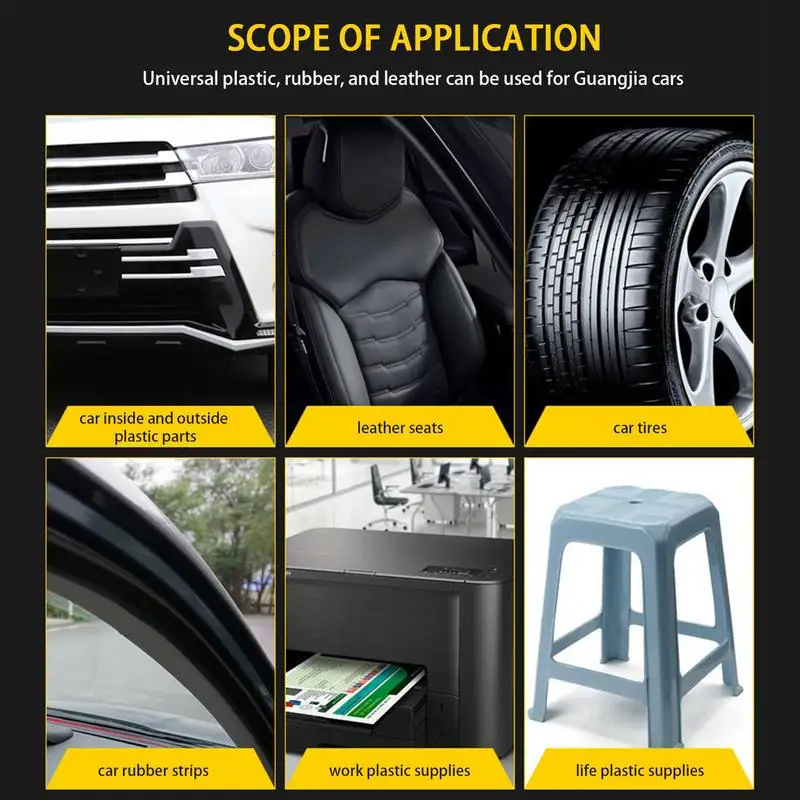 SCOPE OF APPLICATION

Universal plastic, rubber, and leather can be used for Guangjia cars

car inside and outside plastic parts

leather seats

car tires

car rubber strips

work plastic supplies

life plastic supplies