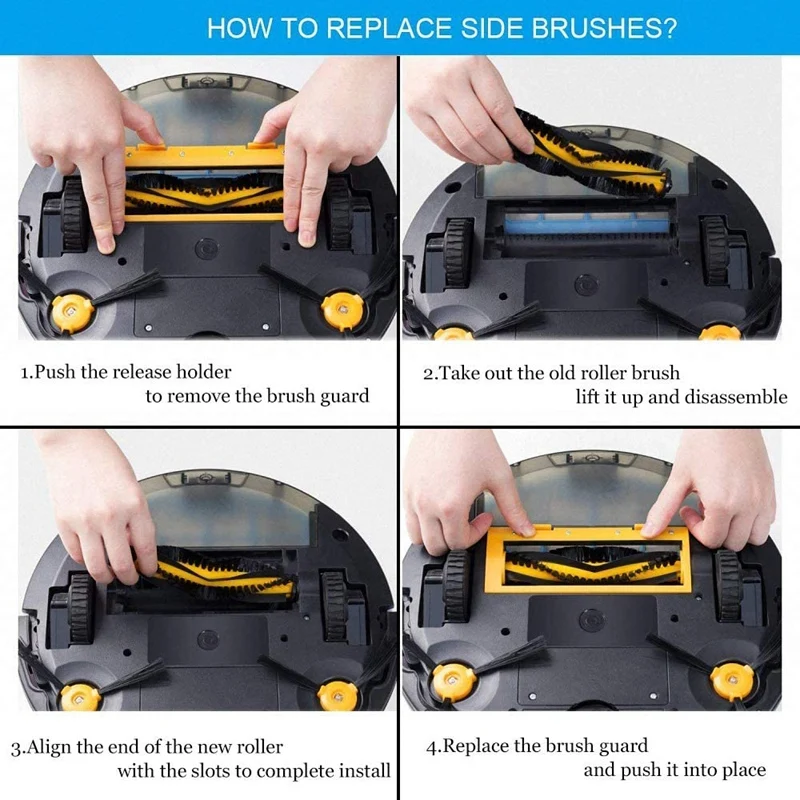 HOW TO REPLACE SIDE BRUSHES?

1.Push the release holder to remove the brush guard

2.Take out the old roller brush lift it up and disassemble

3.Align the end of the new roller with the slots to complete install

4.Replace the brush guard and push it into place