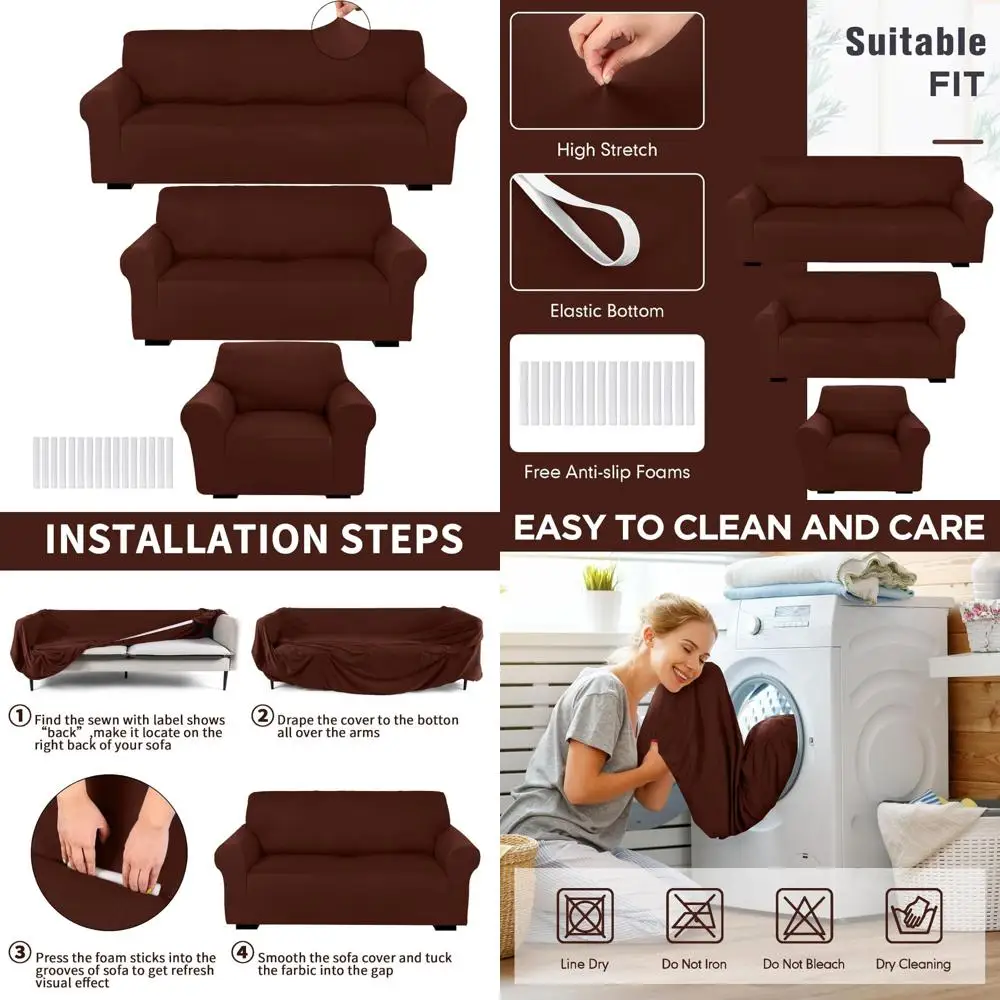 High Stretch

Elastic Bottom

Free Anti-slip Foams

Suitable FIT

INSTALLATION STEPS

① Find the sewn with label shows "back" ,make it locate on the right back of your sofa

② Drape the cover to the botton all over the arms

③ Press the foam sticks into the grooves of sofa to get refresh visual effect

④ Smooth the sofa cover and tuck the farbic into the gap

EASY TO CLEAN AND CARE

Line Dry

Do Not Iron

Do Not Bleach

Dry Cleaning