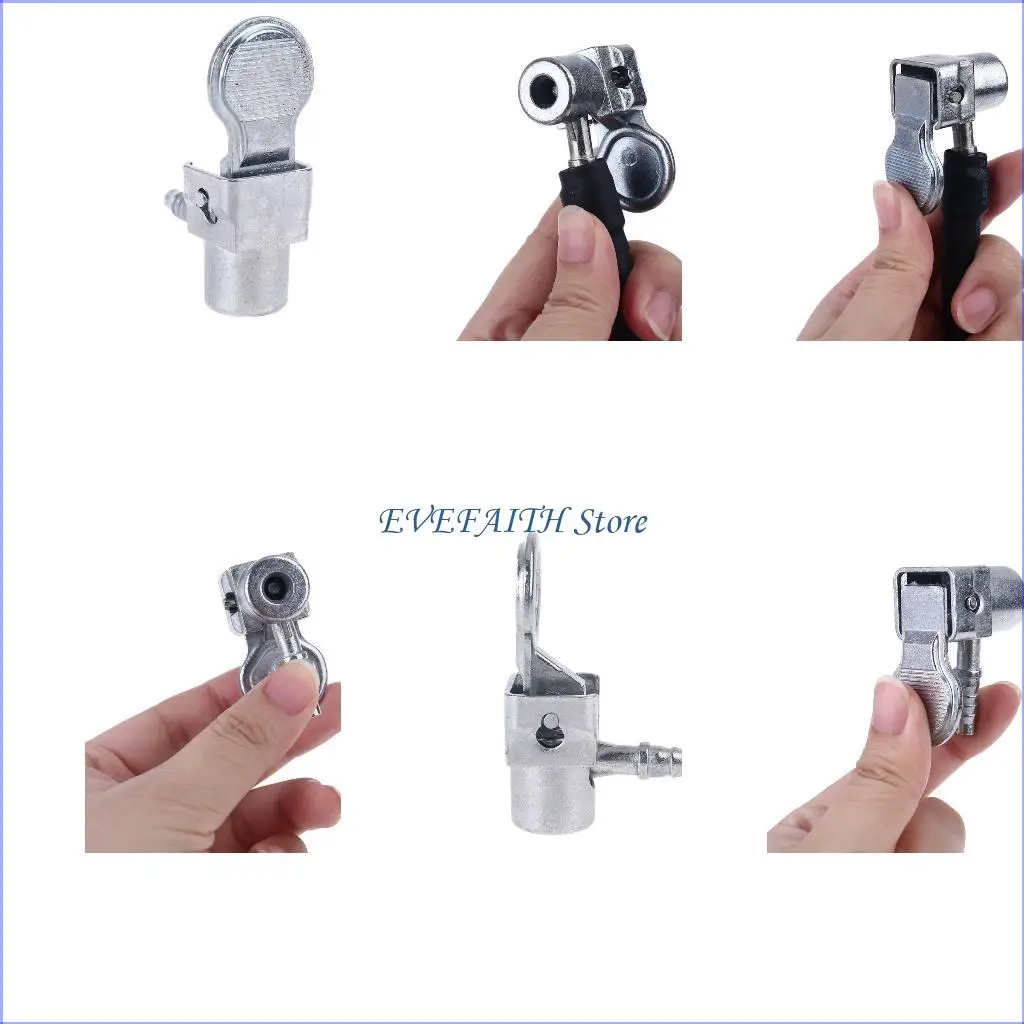 EVEFAITH Store