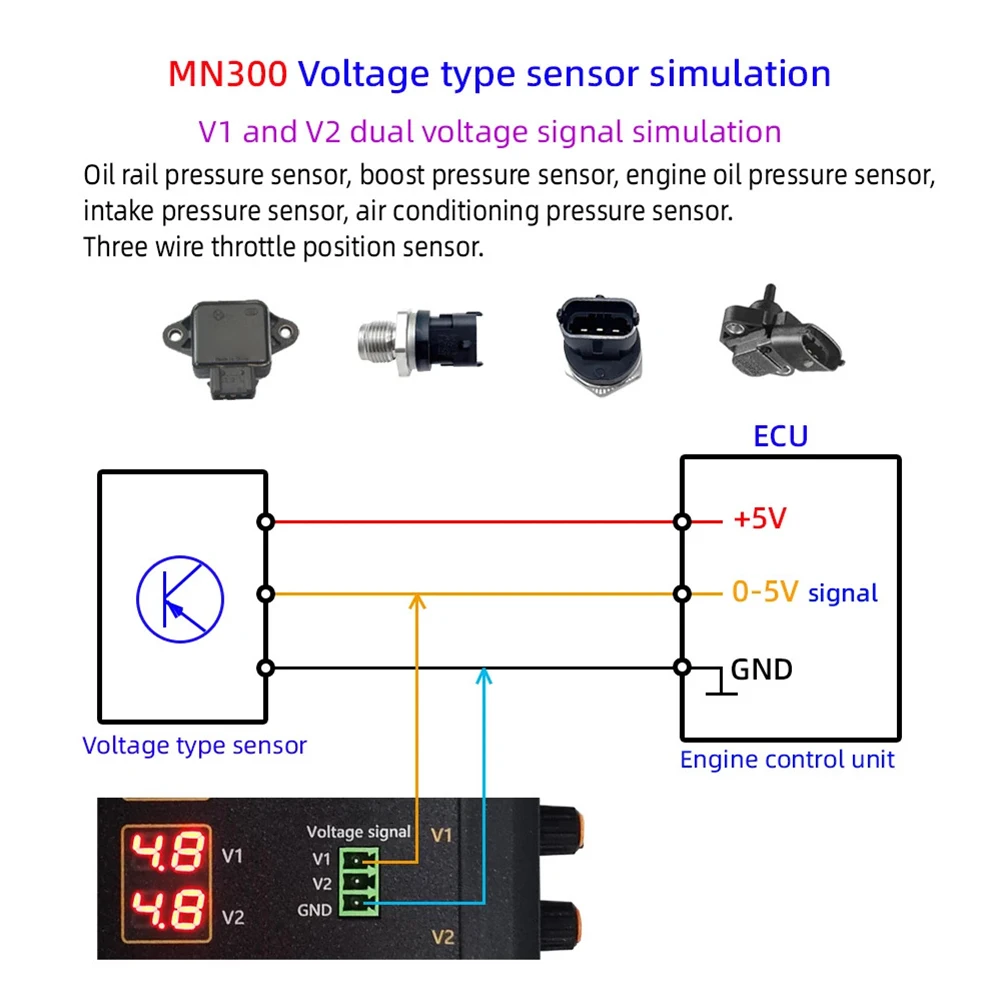 MN300 Voltage type sensor simulation

V1 and V2 dual voltage signal simulation

Oil rail pressure sensor, boost pressure sensor, engine oil pressure sensor, intake pressure sensor, air conditioning pressure sensor.
Three wire throttle position sensor.

ECU

+5V

0-5V signal

GND

Voltage type sensor

Engine control unit

4.8 V1

4.8 V2

Voltage signal

V1

V2

GND

V1

V2