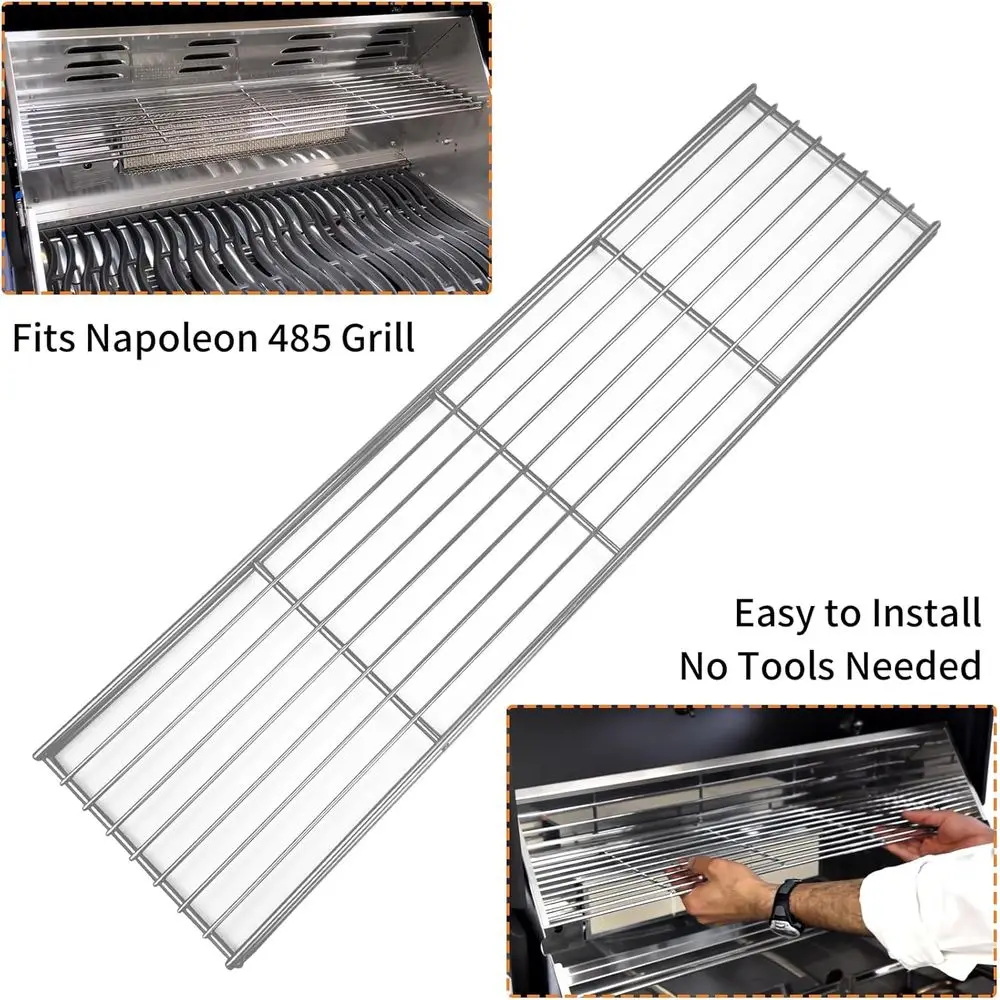 Fits Napoleon 485 Grill

Easy to Install
No Tools Needed