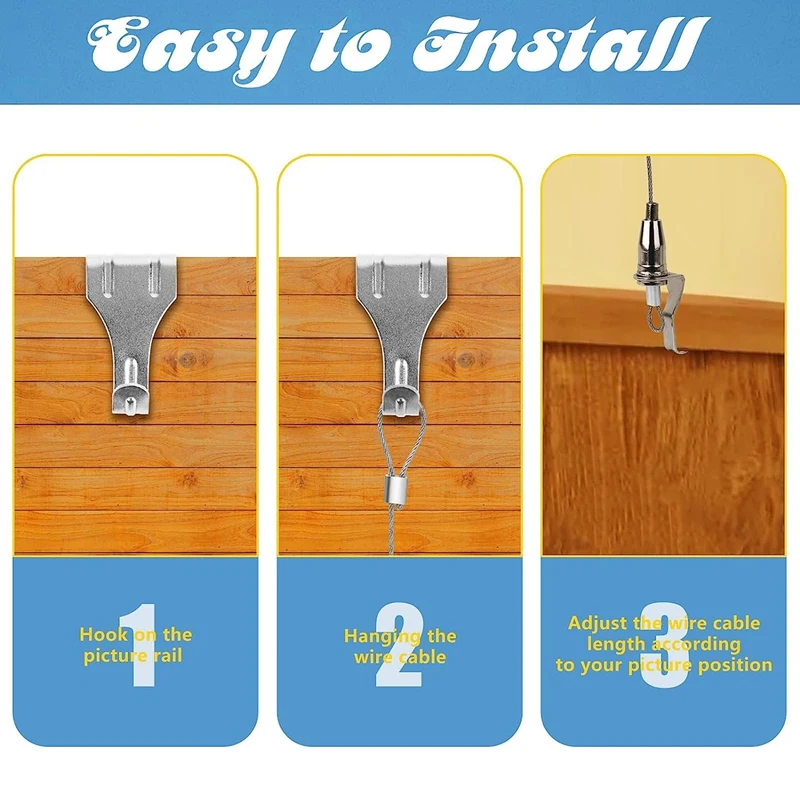 Easy to Install

1
Hook on the picture rail

2
Hanging the wire cable

3
Adjust the wire cable length according to your picture position