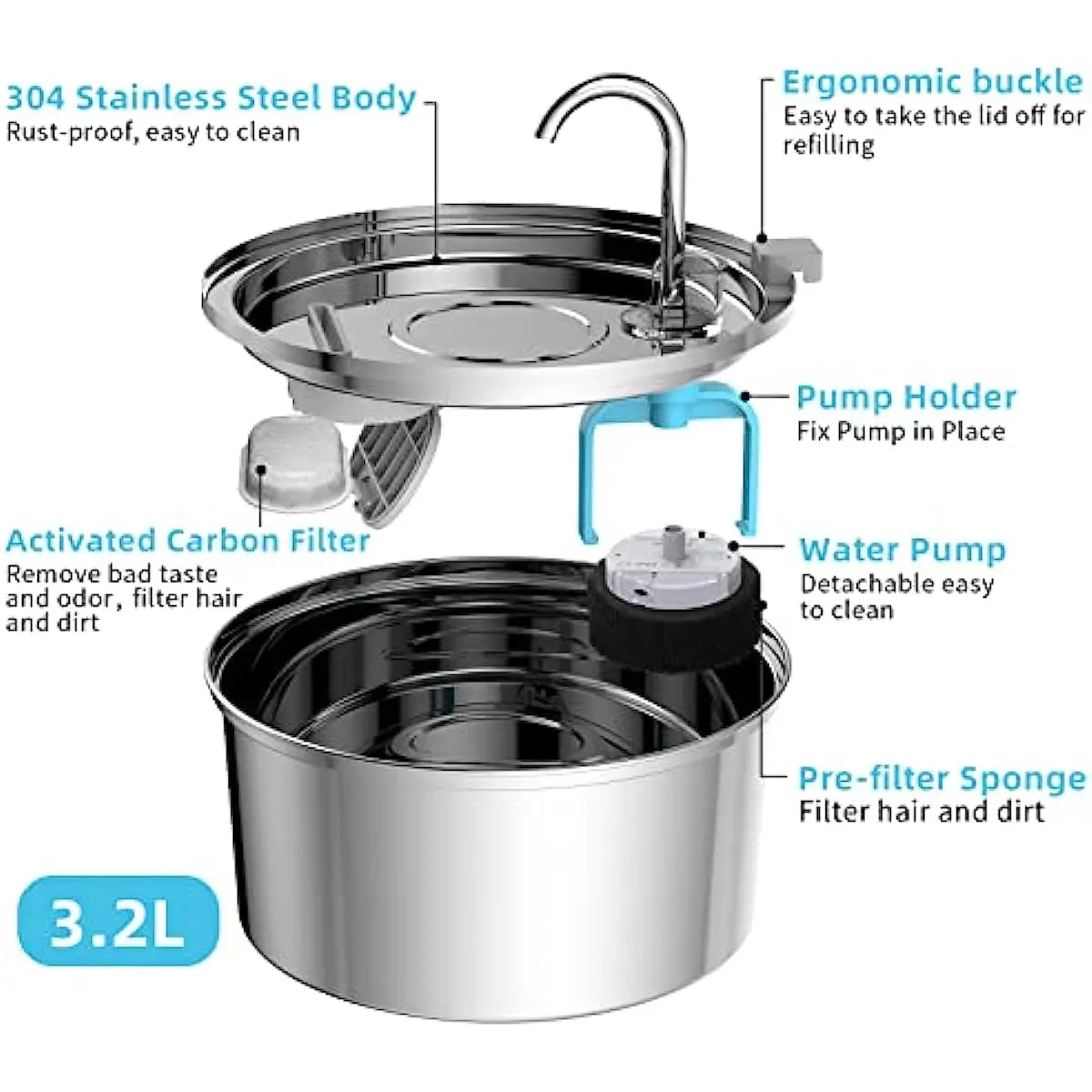 304 Stainless Steel Body
Rust-proof, easy to clean

Ergonomic buckle
Easy to take the lid off for refilling

Pump Holder
Fix Pump in Place

Activated Carbon Filter
Remove bad taste and odor, filter hair and dirt

Water Pump
Detachable easy to clean

Pre-filter Sponge
Filter hair and dirt

3.2L