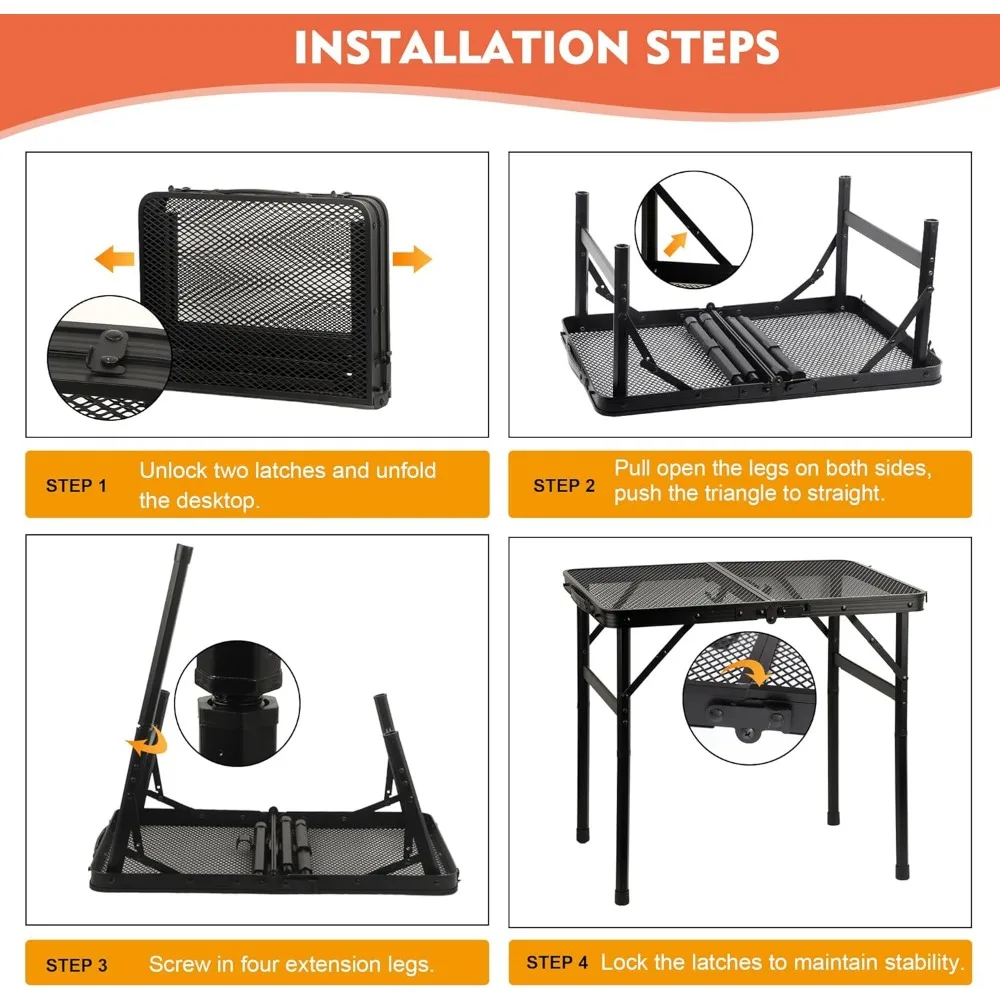 INSTALLATION STEPS

STEP 1 Unlock two latches and unfold the desktop.

STEP 2 Pull open the legs on both sides, push the triangle to straight.

STEP 3 Screw in four extension legs.

STEP 4 Lock the latches to maintain stability.