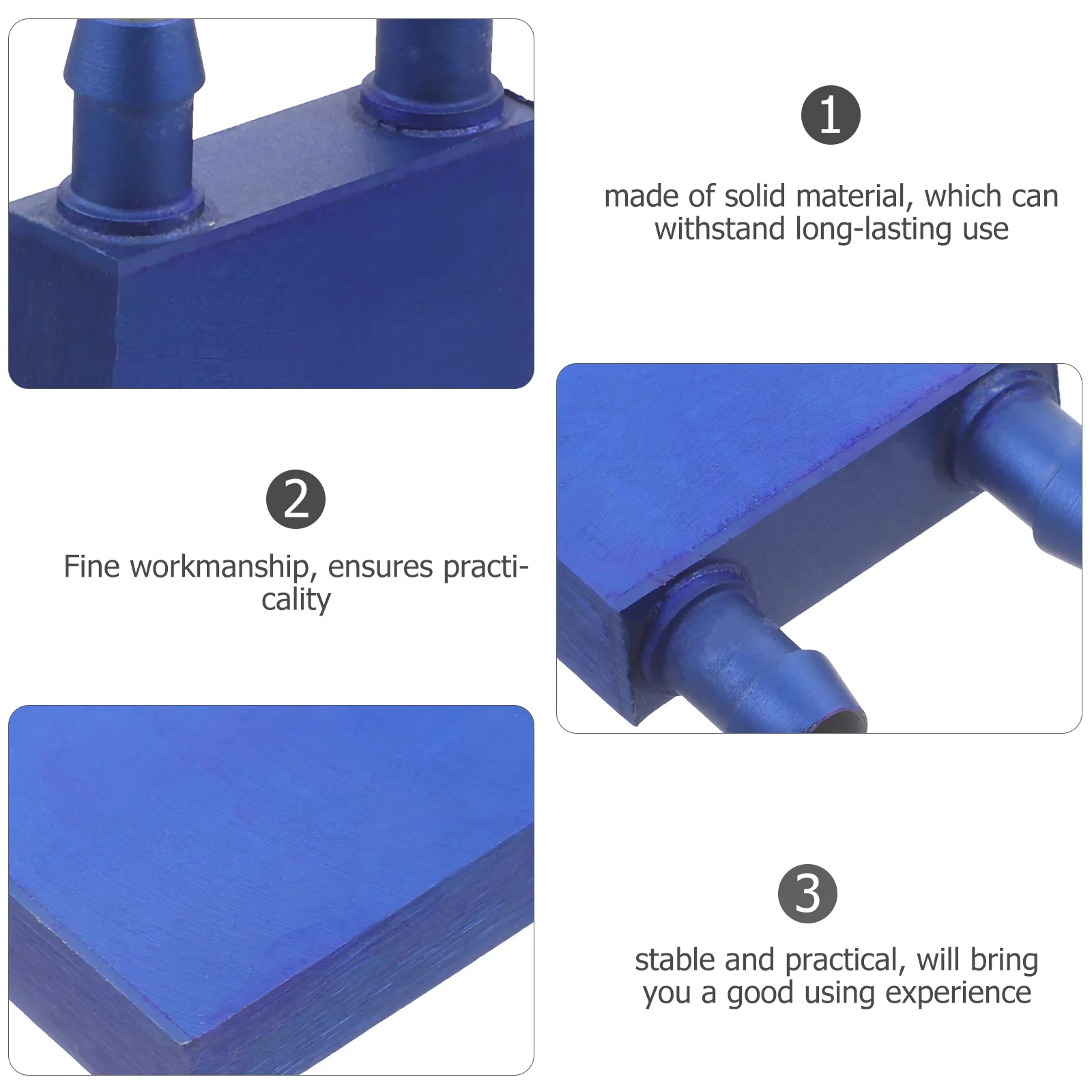 1

made of solid material, which can withstand long-lasting use

2

Fine workmanship, ensures practicality

3

stable and practical, will bring you a good using experience